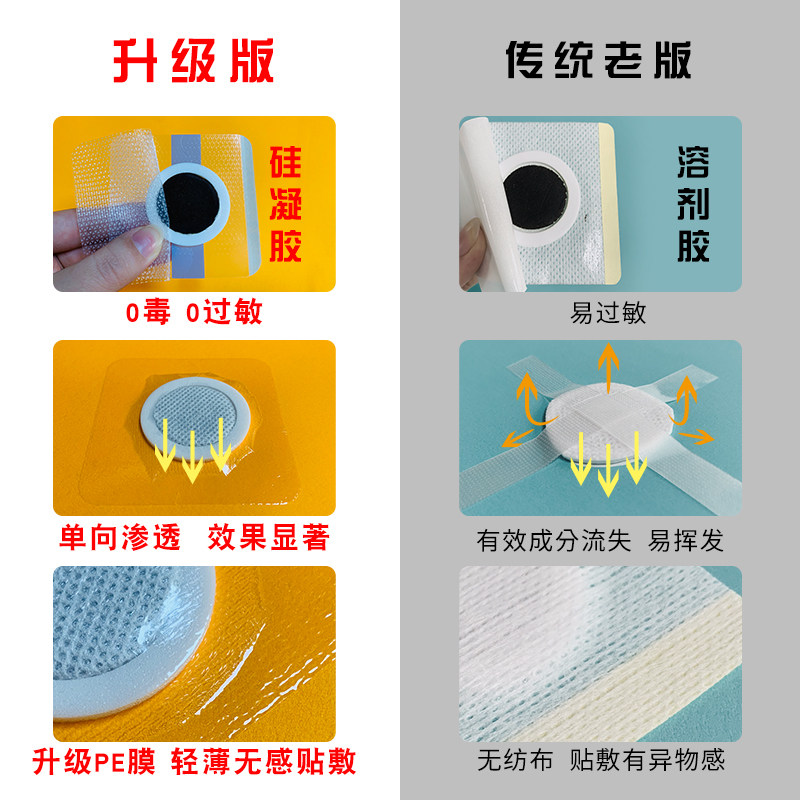 升级版

硅凝胶

0毒 0过敏

单向渗透 效果显著

升级PE膜 轻薄无感贴敷

传统老版

溶剂胶

易过敏

有效成分流失 易挥发

无纺布 贴敷有异物感