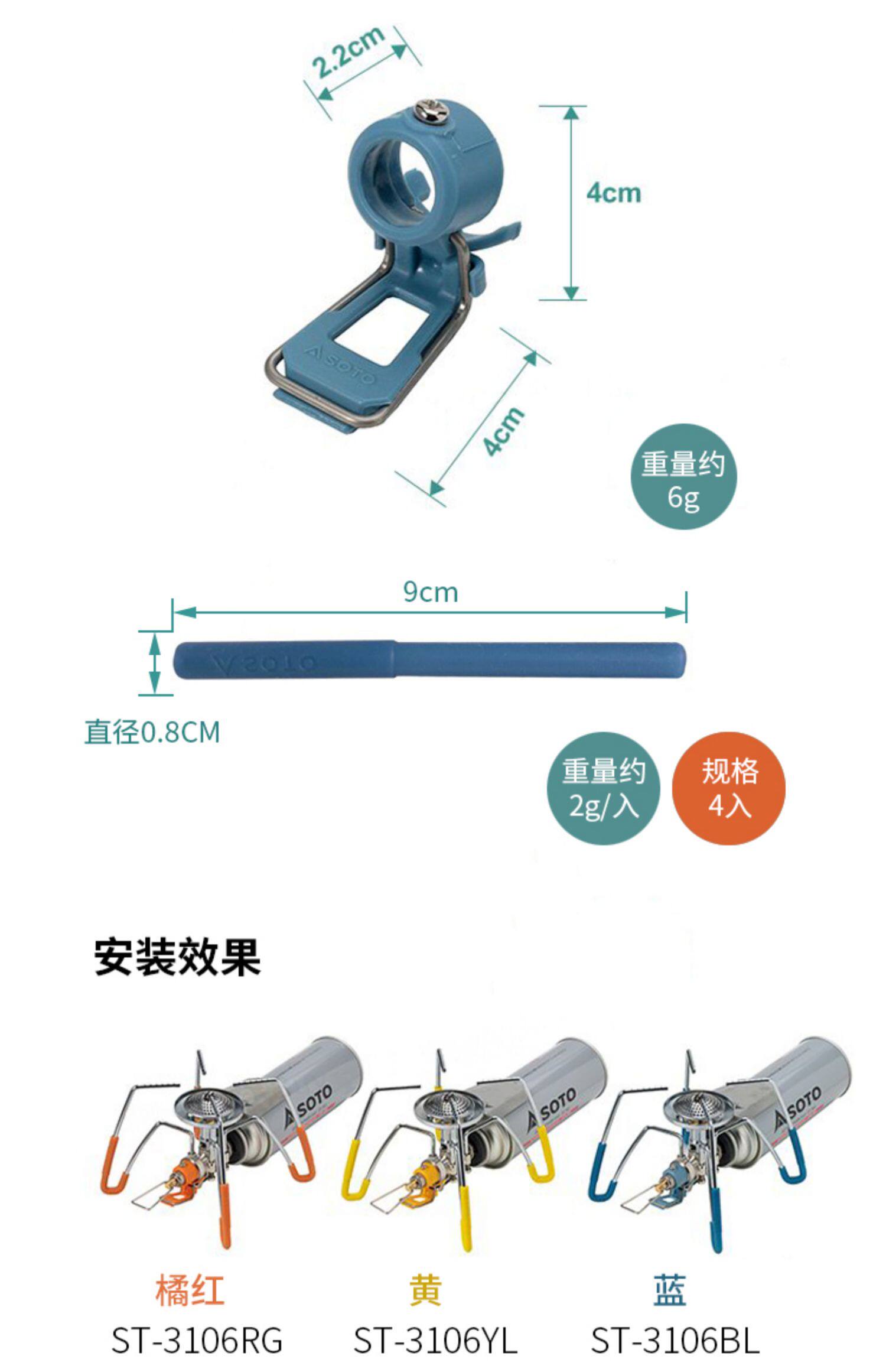 2.2cm

4cm

SOTO

4cm

重量约
6g

9cm

SOTO

直径0.8CM

重量约
2g/入

规格
4入

安装效果

SOTO

SOTO

SOTO

橘红
ST-3106RG

黄
ST-3106YL

蓝
ST-3106BL