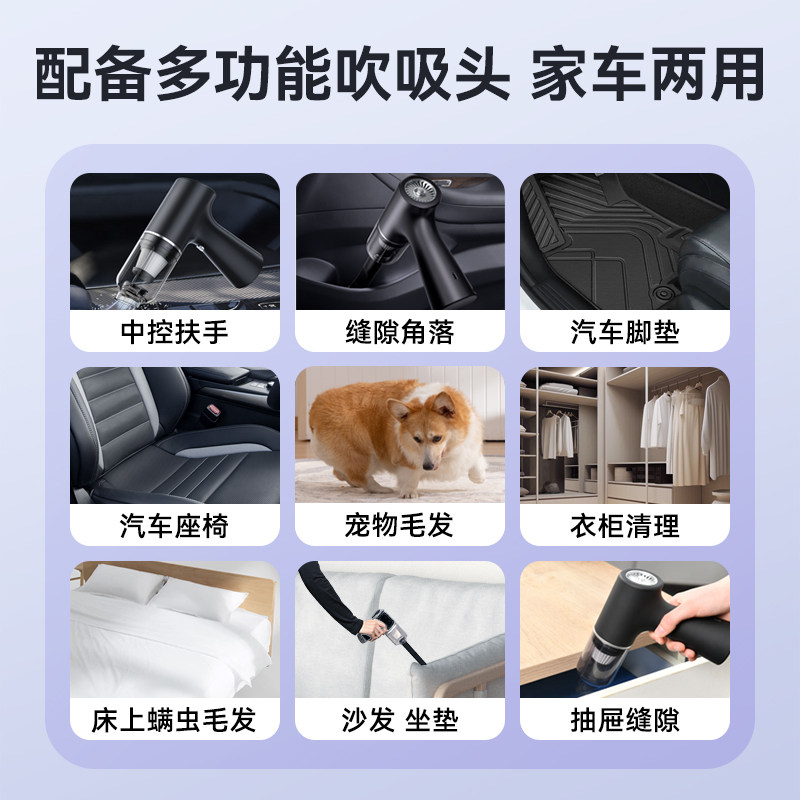 配备多功能吹吸头 家车两用

中控扶手

缝隙角落

汽车脚垫

汽车座椅

宠物毛发

衣柜清理

床上螨虫毛发

沙发 坐垫

抽屉缝隙