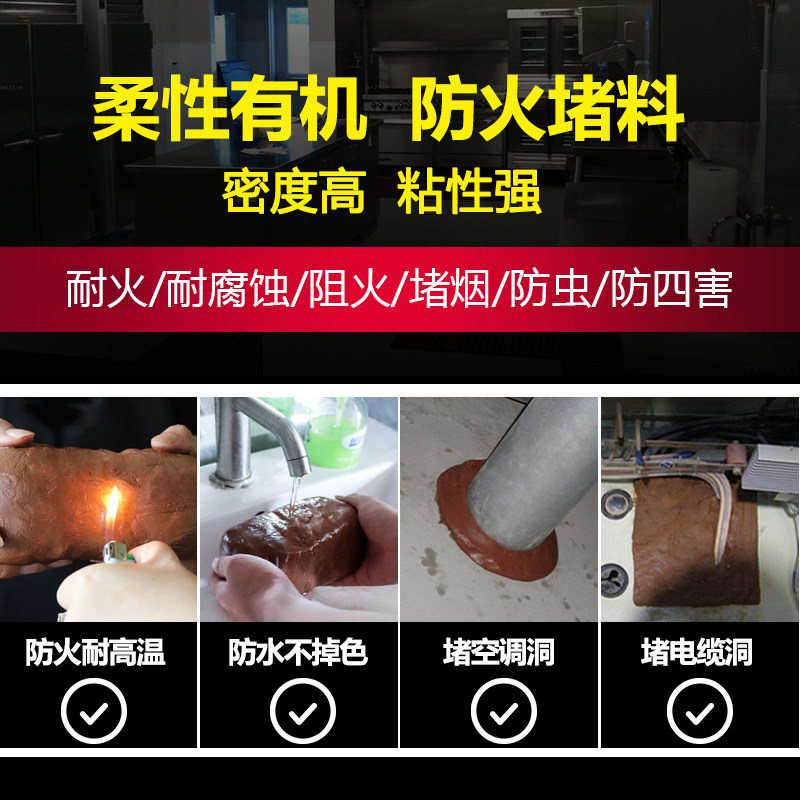 柔性有机 防火堵料

密度高 粘性强

耐火/耐腐蚀/阻火/堵烟/防虫/防四害

防火耐高温

防水不掉色

堵空调洞

堵电缆洞