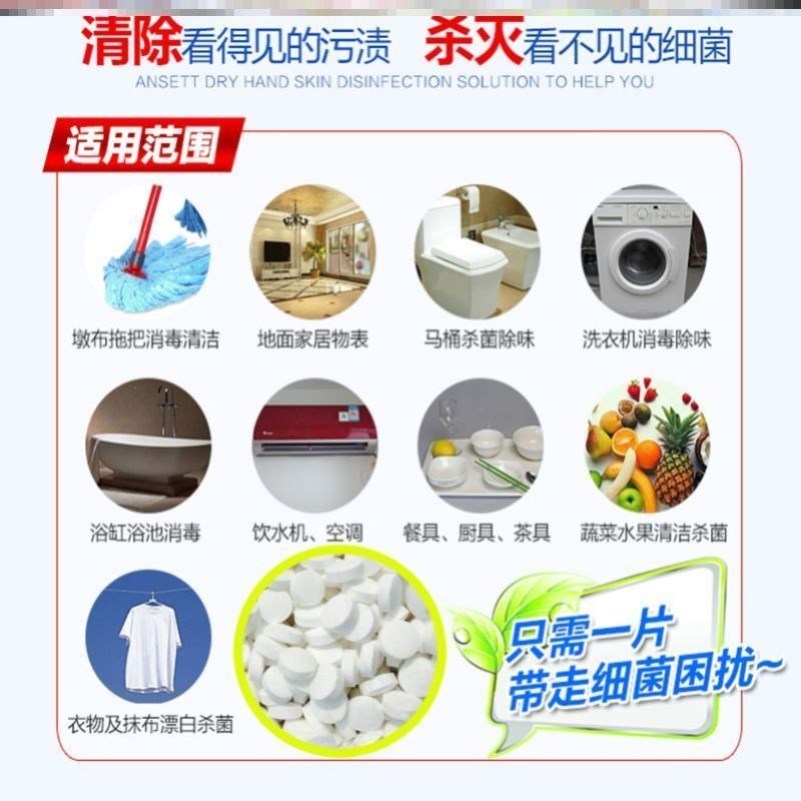 清除看得见的污渍 杀灭看不见的细菌
ANSETT DRY HAND SKIN DISINFECTION SOLUTION TO HELP YOU

适用范围

墩布拖把消毒清洁

地面家居物表

马桶杀菌除味

洗衣机消毒除味

浴缸浴池消毒

饮水机、空调

餐具、厨具、茶具

蔬菜水果清洁杀菌

衣物及抹布漂白杀菌

只需一片
带走细菌困扰~