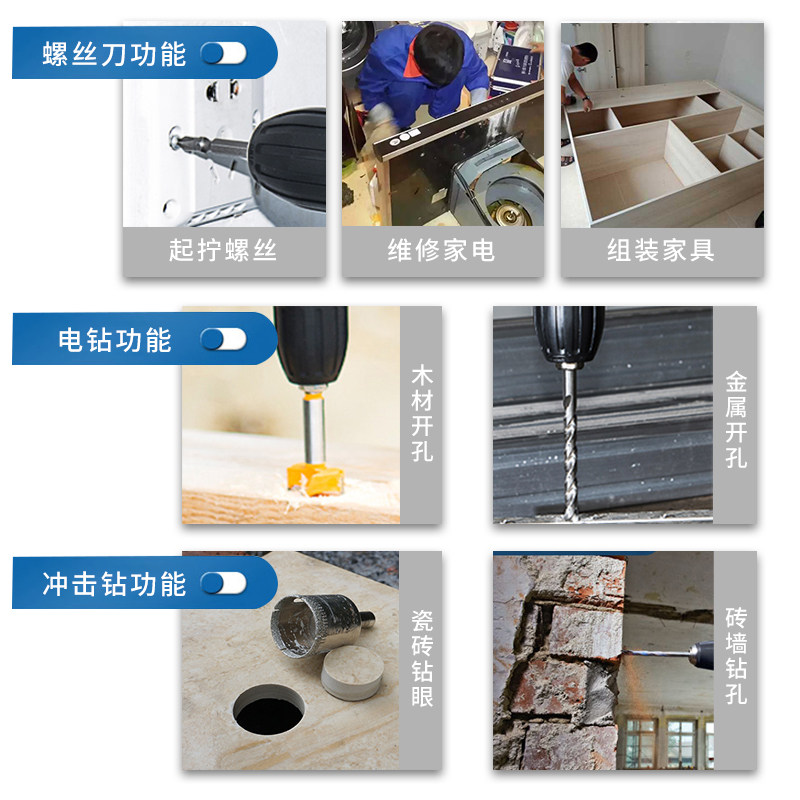 螺丝刀功能

起拧螺丝

维修家电

组装家具

电钻功能

木材开孔

金属开孔

冲击钻功能

瓷砖钻眼

砖墙钻孔