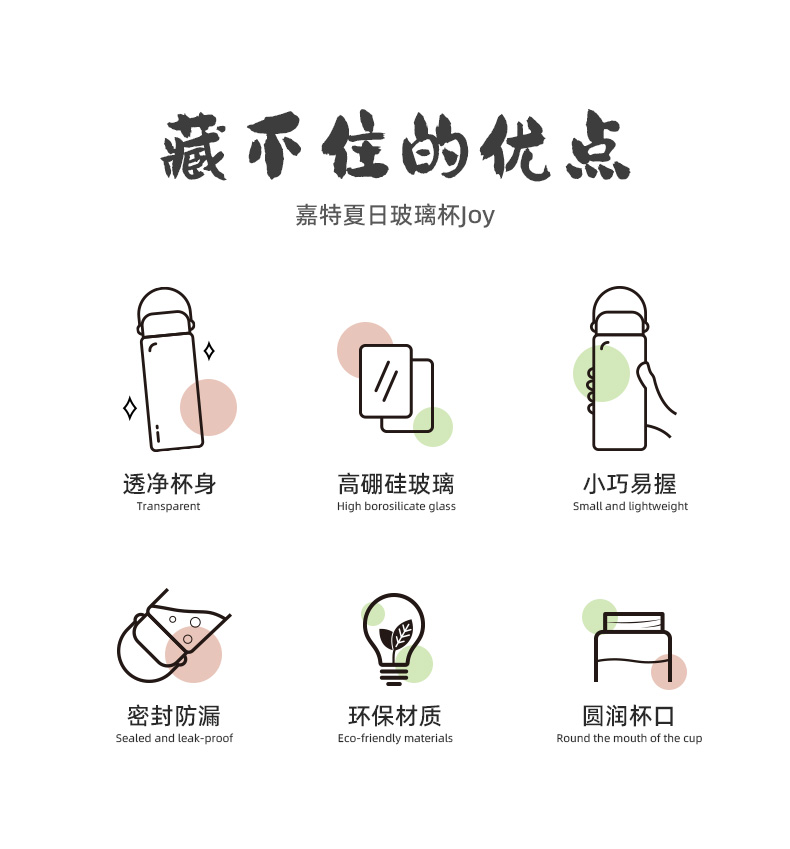 藏不住的优点

嘉特夏日玻璃杯Joy

透净杯身
Transparent

高硼硅玻璃
High borosilicate glass

小巧易握
Small and lightweight

密封防漏
Sealed and leak-proof

环保材质
Eco-friendly materials

圆润杯口
Round the mouth of the cup