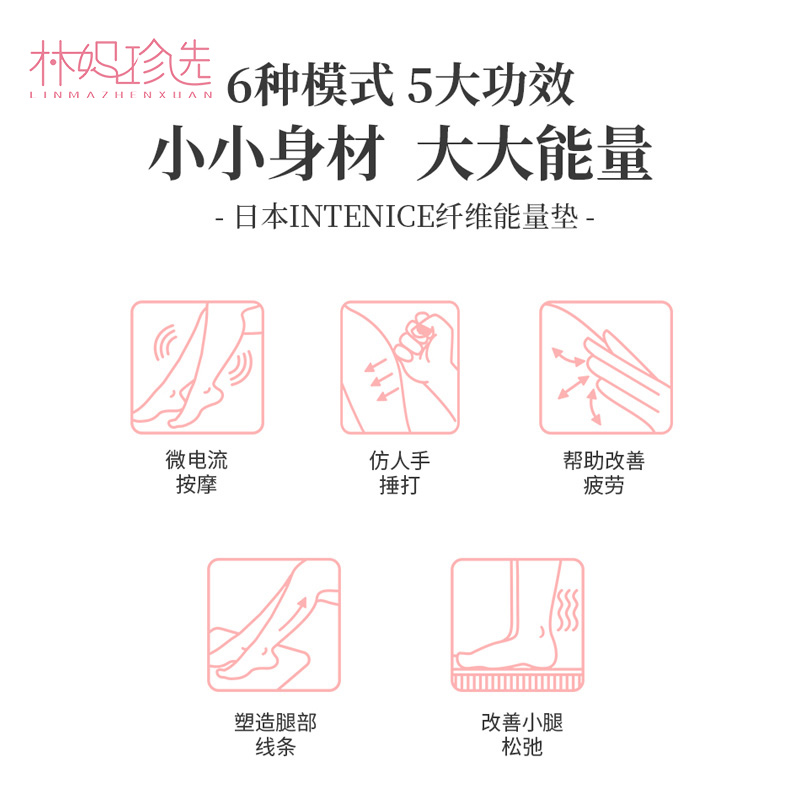 林妈珍选
LINMAZHENXUAN

6种模式 5大功效

小小身材 大大能量

- 日本INTENICE纤维能量垫 -

微电流
按摩

仿人手
捶打

帮助改善
疲劳

塑造腿部
线条

改善小腿
松弛