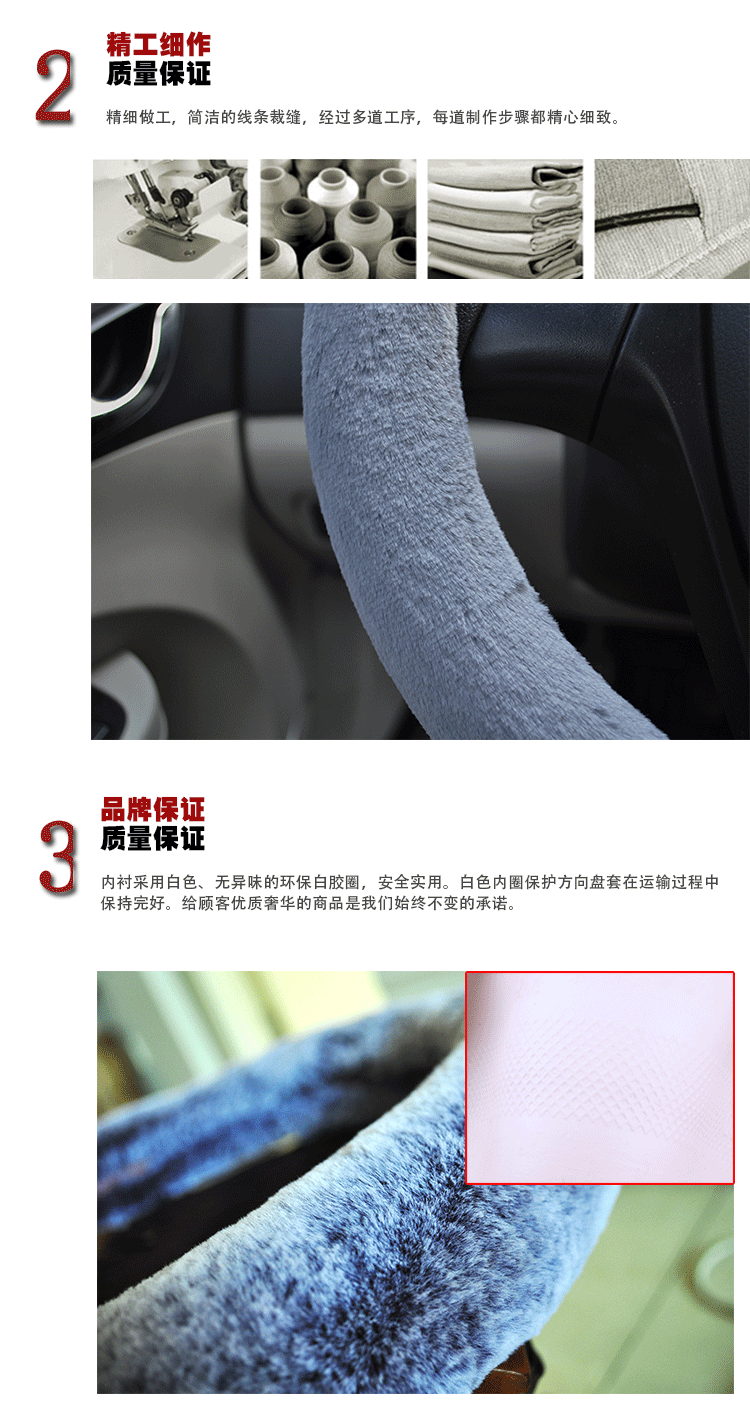 2
精工细作
质量保证
精细做工，简洁的线条裁缝，经过多道工序，每道制作步骤都精心细致。

3
品牌保证
质量保证
内衬采用白色、无异味的环保白胶圈，安全实用。白色内圈保护方向盘套在运输过程中保持完好。给顾客优质奢华的商品是我们始终不变的承诺。