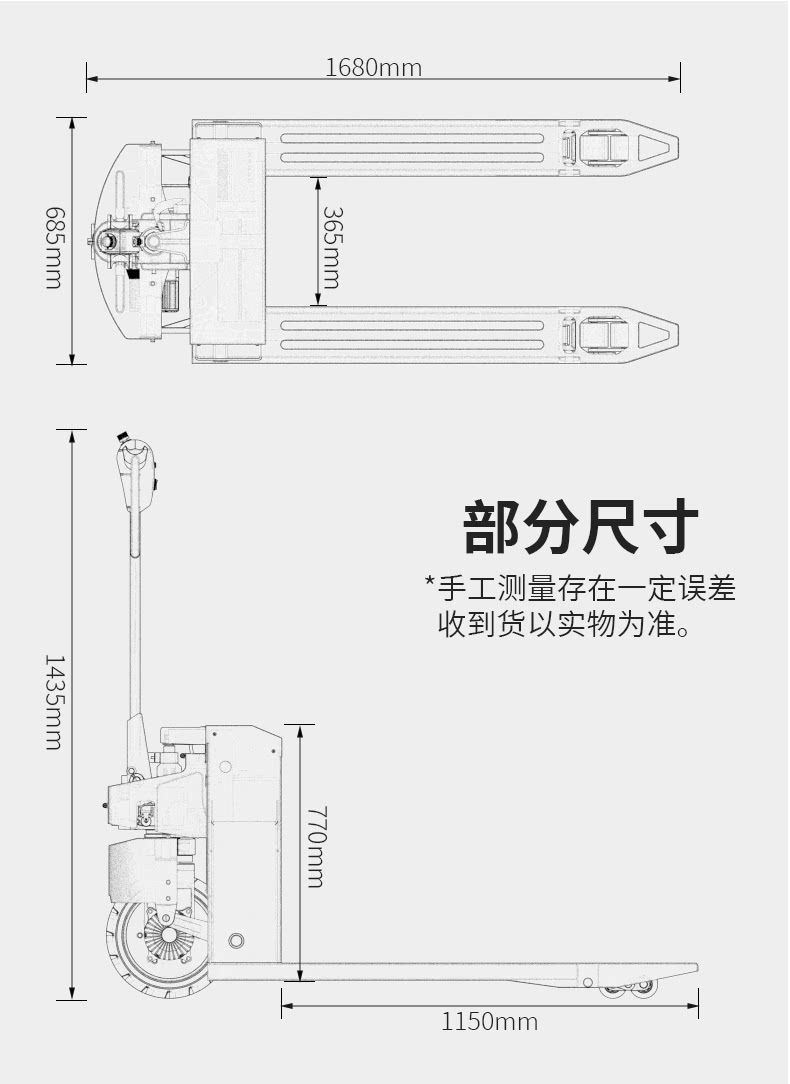 1680mm

685mm

365mm

部分尺寸

*手工测量存在一定误差
收到货以实物为准。

1435mm

770mm

1150mm