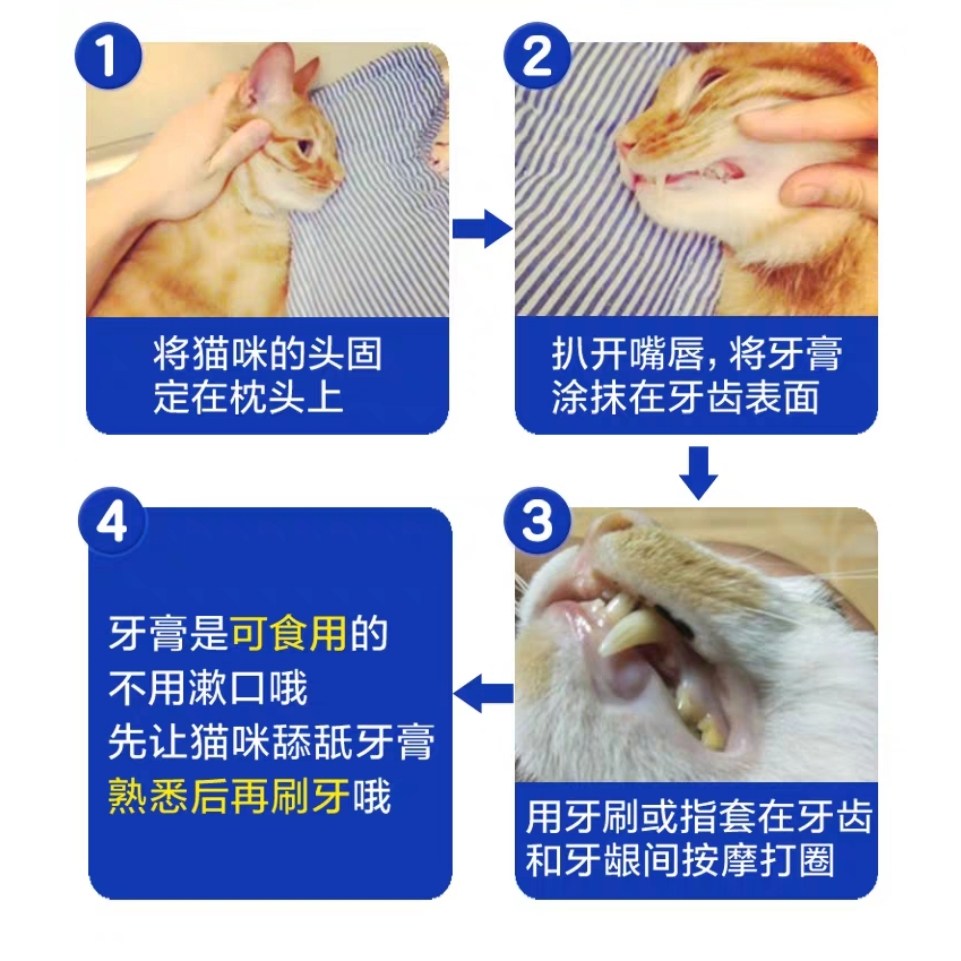 1

将猫咪的头固定在枕头上

2

扒开嘴唇，将牙膏涂抹在牙齿表面

3

用牙刷或指套在牙齿和牙龈间按摩打圈

4

牙膏是可食用的
不用漱口哦
先让猫咪舔舐牙膏
熟悉后再刷牙哦