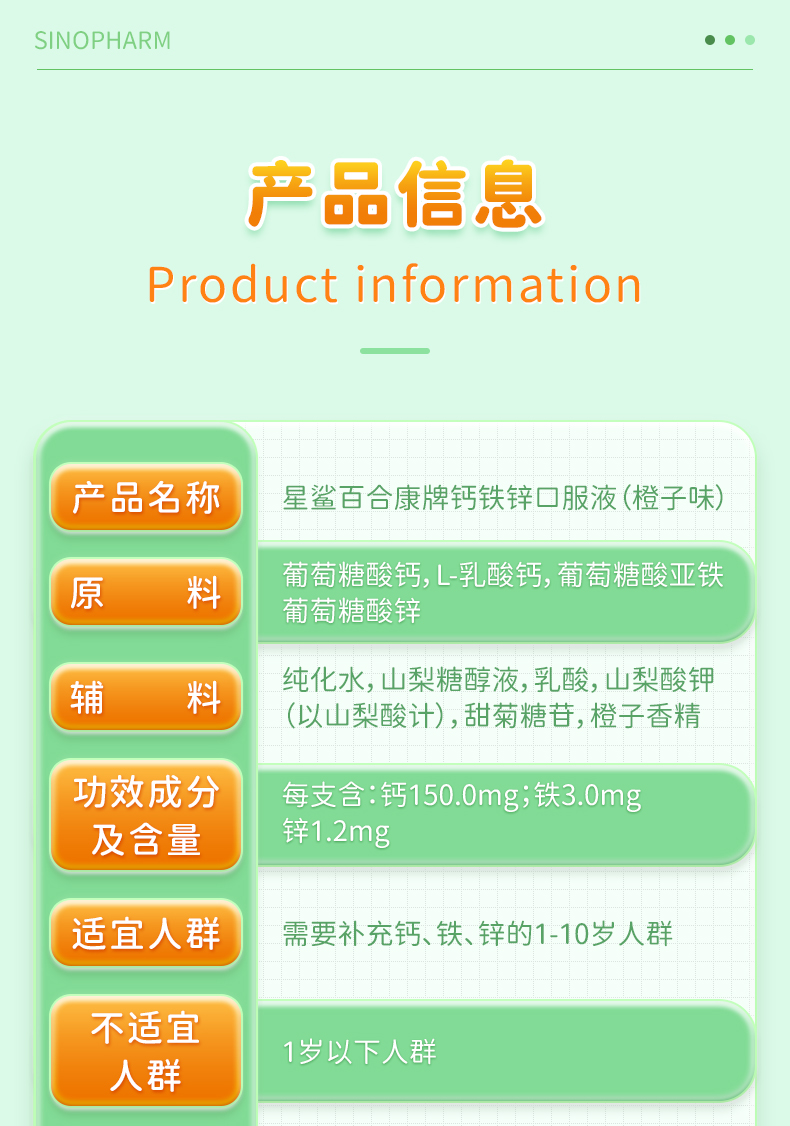 SINOPHARM

产品信息

Product information

产品名称
星鲨百合康牌钙铁锌口服液(橙子味)

原 料
葡萄糖酸钙,L-乳酸钙,葡萄糖酸亚铁葡萄糖酸锌

辅 料
纯化水,山梨糖醇液,乳酸,山梨酸钾(以山梨酸计),甜菊糖苷,橙子香精

功效成分及含量
每支含:钙150.0mg;铁3.0mg锌1.2mg

适宜人群
需要补充钙、铁、锌的1-10岁人群

不适宜人群
1岁以下人群