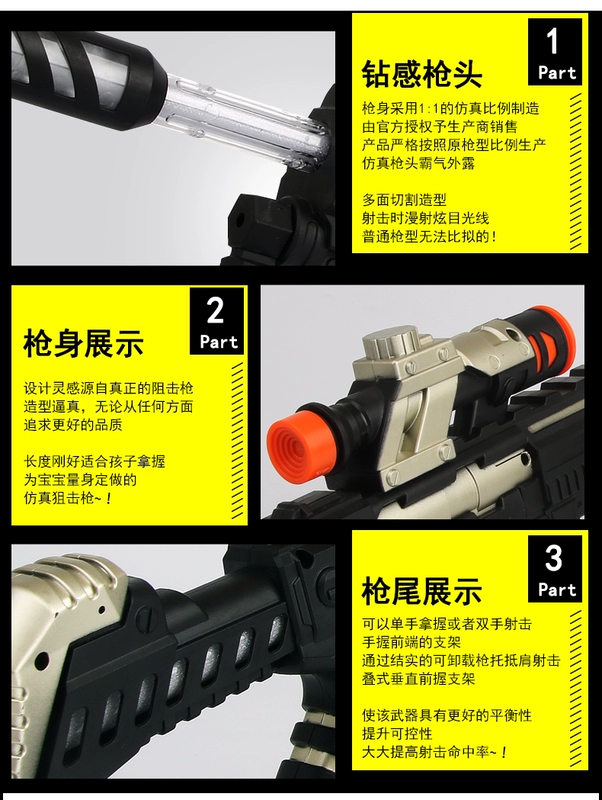 1
Part

钻感枪头

枪身采用1:1的仿真比例制造
由官方授权予生产商销售
产品严格按照原枪型比例生产
仿真枪头霸气外露

多面切割造型
射击时漫射炫目光线
普通枪型无法比拟的！

2
Part

枪身展示

设计灵感源自真正的阻击枪
造型逼真，无论从任何方面
追求更好的品质

长度刚好适合孩子拿握
为宝宝量身定做的
仿真狙击枪~！

3
Part

枪尾展示

可以单手拿握或者双手射击
手握前端的支架
通过结实的可卸载枪托抵肩射击
叠式垂直前握支架

使该武器具有更好的平衡性
提升可控性
大大提高射击命中率~！