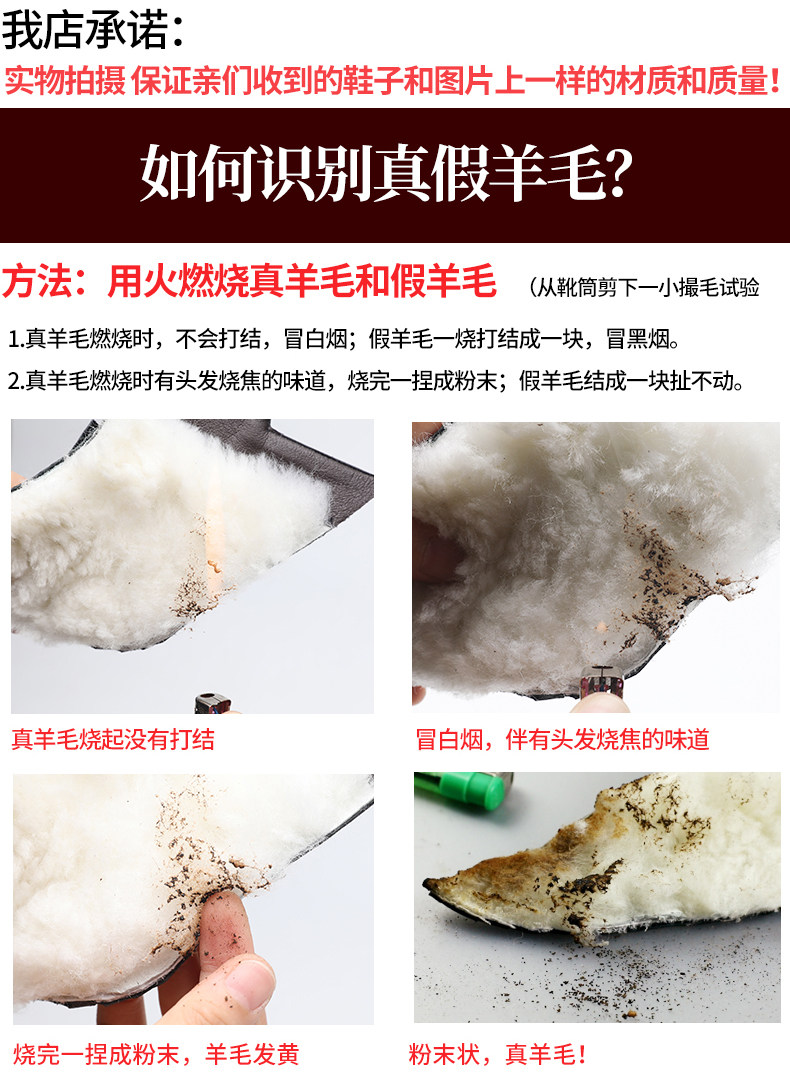 我店承诺：
实物拍摄 保证亲们收到的鞋子和图片上一样的材质和质量！

如何识别真假羊毛?

方法：用火燃烧真羊毛和假羊毛 （从靴筒剪下一小撮毛试验

1.真羊毛燃烧时，不会打结，冒白烟；假羊毛一烧打结成一块，冒黑烟。
2.真羊毛燃烧时有头发烧焦的味道，烧完一捏成粉末；假羊毛结成一块扯不动。

真羊毛烧起没有打结

冒白烟，伴有头发烧焦的味道

烧完一捏成粉末，羊毛发黄

粉末状，真羊毛！