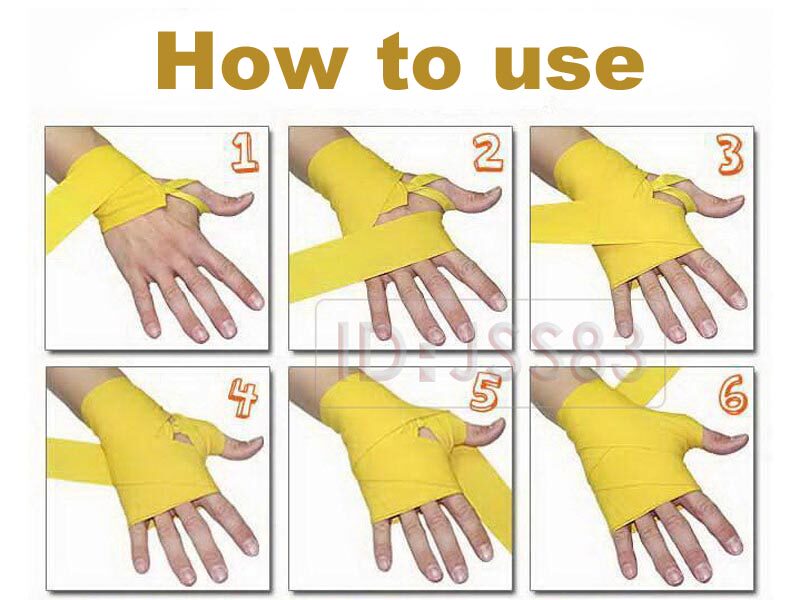 How to use

1

2

3

ID:JSS83

4

5

6