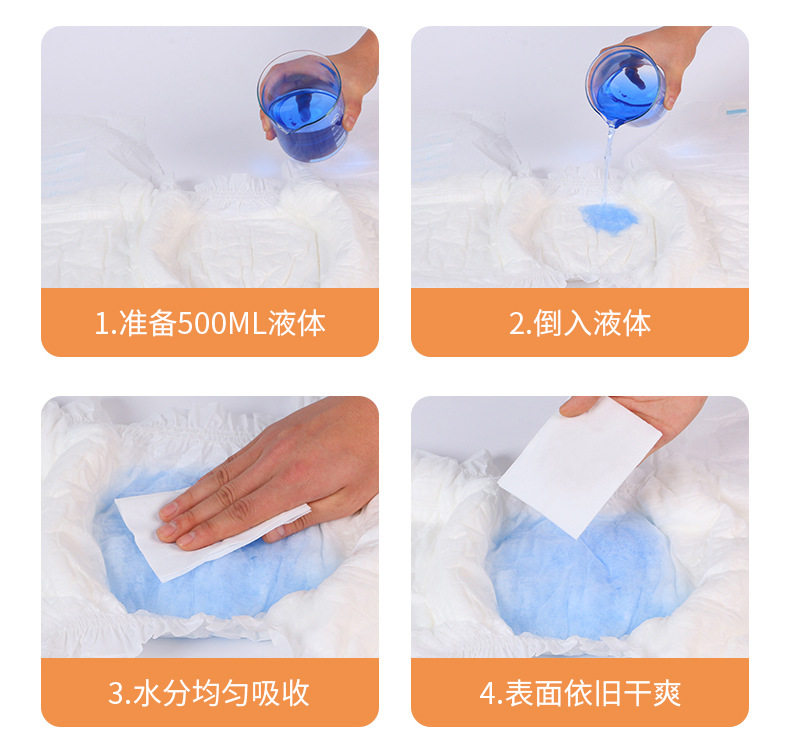 1.准备500ML液体

2.倒入液体

3.水分均匀吸收

4.表面依旧干爽