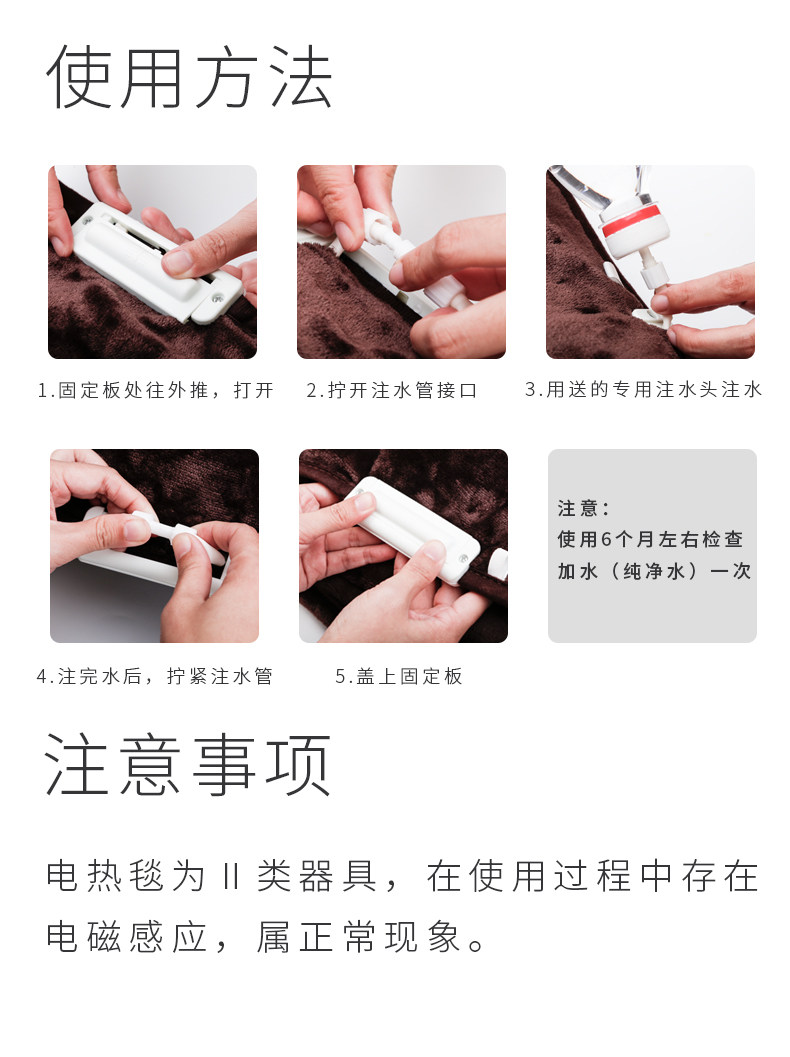 使用方法

1.固定板处往外推，打开

2.拧开注水管接口

3.用送的专用注水头注水

4.注完水后，拧紧注水管

5.盖上固定板

注意：
使用6个月左右检查
加水（纯净水）一次

注意事项

电热毯为 II 类器具，在使用过程中存在电磁感应，属正常现象。