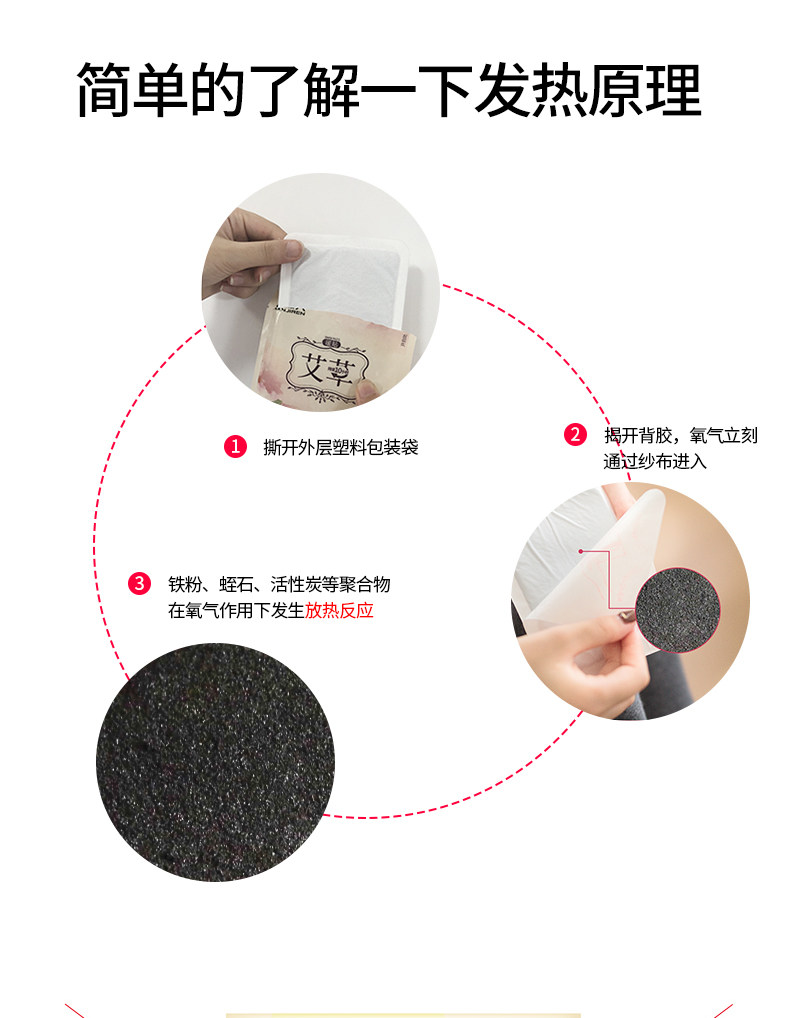 简单的了解一下发热原理

艾草

1 撕开外层塑料包装袋

2 揭开背胶，氧气立刻通过纱布进入

3 铁粉、蛭石、活性炭等聚合物在氧气作用下发生放热反应