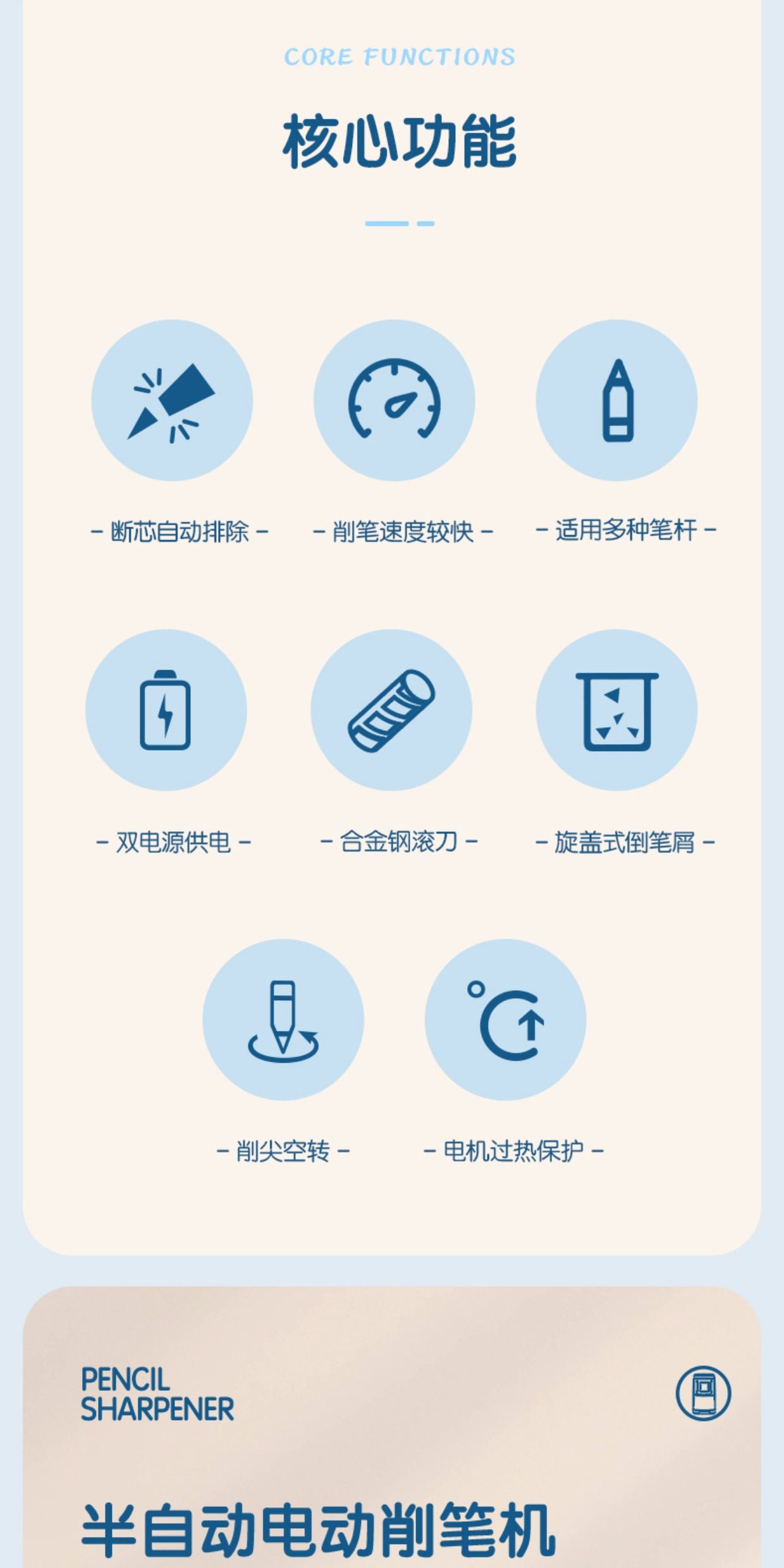 CORE FUNCTIONS

核心功能

- 断芯自动排除 -

- 削笔速度较快 -

- 适用多种笔杆 -

- 双电源供电 -

- 合金钢滚刀 -

- 旋盖式倒笔屑 -

- 削尖空转 -

- 电机过热保护 -

PENCIL
SHARPENER

半自动电动削笔机