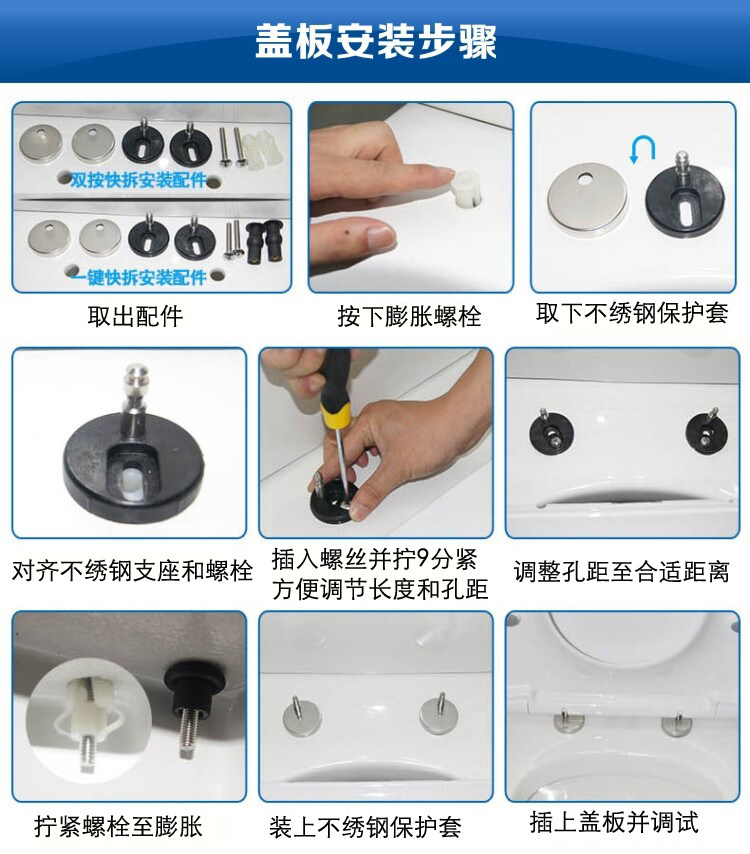 盖板安装步骤

双按快拆安装配件

一键快拆安装配件

取出配件

按下膨胀螺栓

取下不绣钢保护套

对齐不绣钢支座和螺栓

插入螺丝并拧9分紧 方便调节长度和孔距

调整孔距至合适距离

拧紧螺栓至膨胀

装上不绣钢保护套

插上盖板并调试