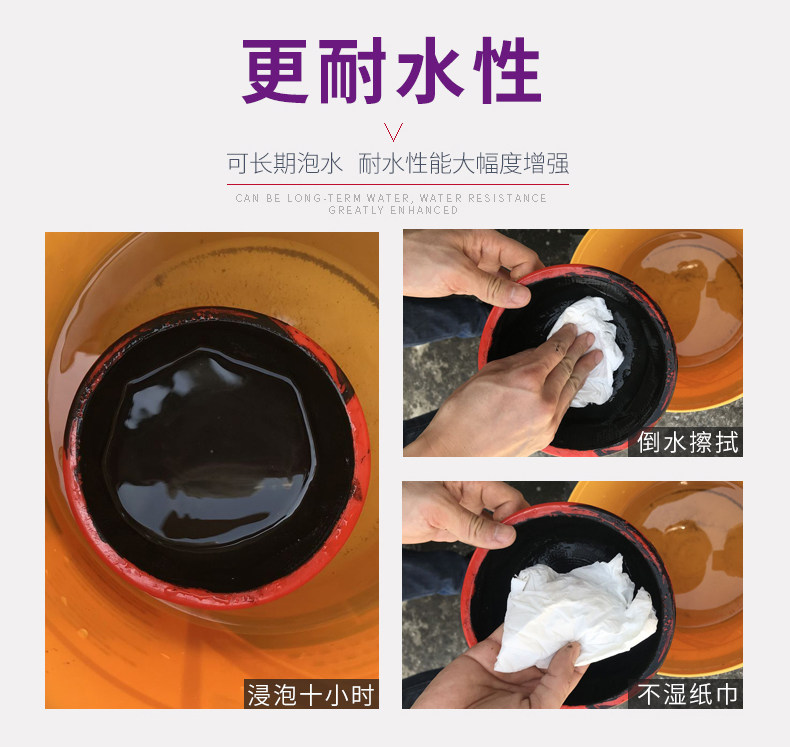 更耐水性

可长期泡水 耐水性能大幅度增强

CAN BE LONG-TERM WATER, WATER RESISTANCE GREATLY ENHANCED

浸泡十小时

倒水擦拭

不湿纸巾