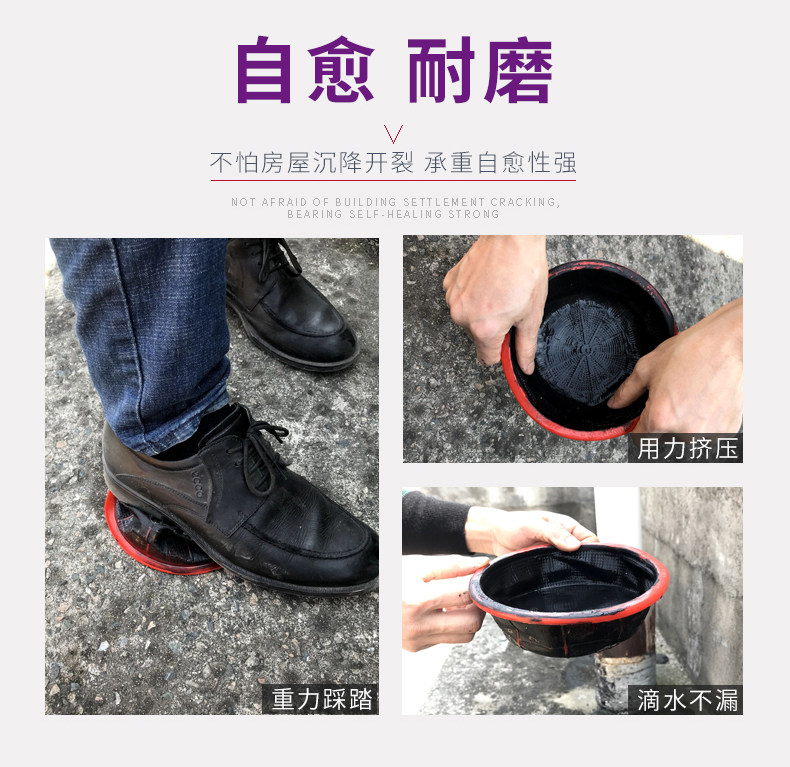 自愈 耐磨

不怕房屋沉降开裂 承重自愈性强

NOT AFRAID OF BUILDING SETTLEMENT CRACKING, BEARING SELF-HEALING STRONG

ecco

重力踩踏

用力挤压

滴水不漏