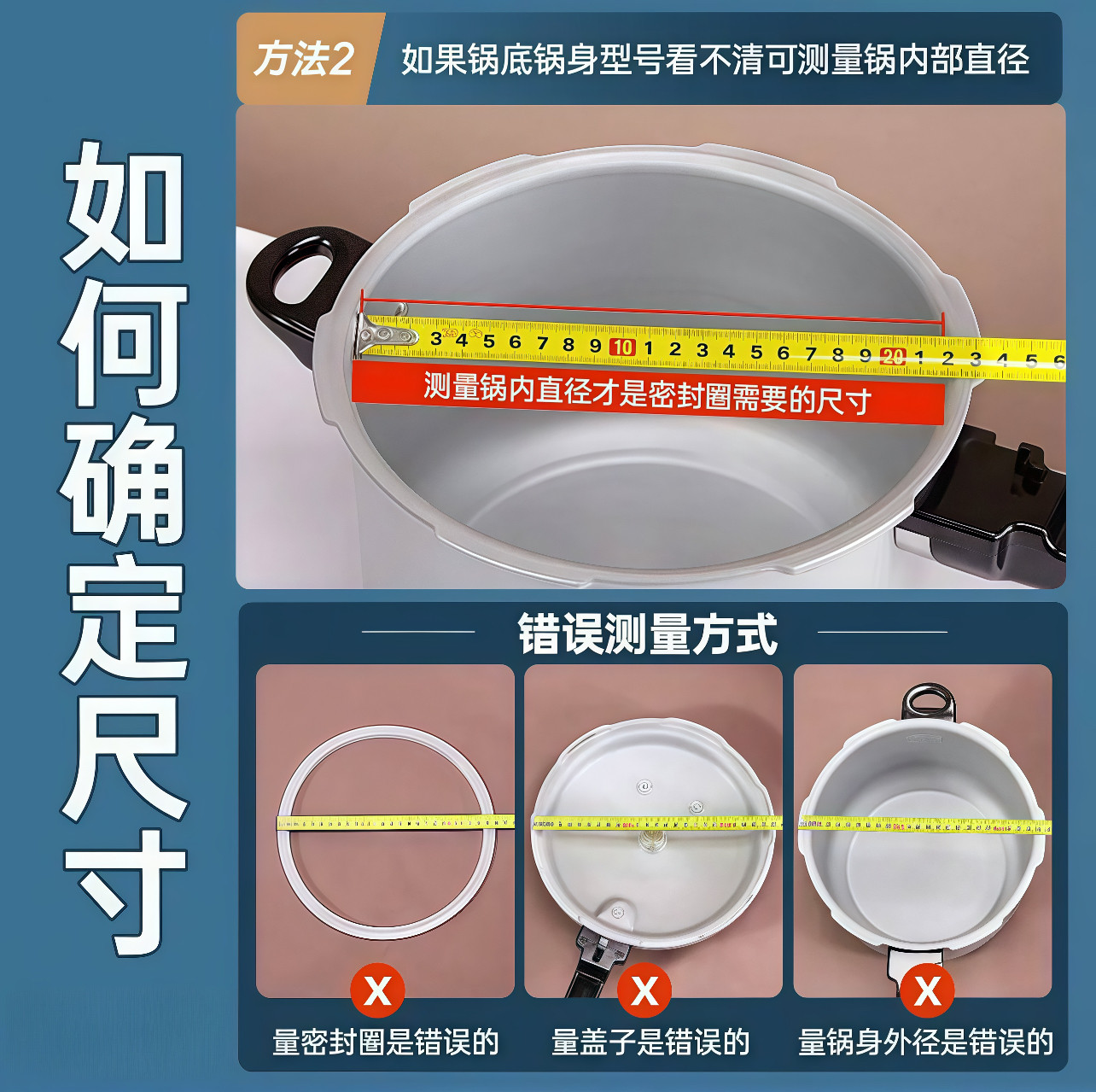 如何确定尺寸

方法2 如果锅底锅身型号看不清可测量锅内部直径

3 4 5 6 7 8 9 10 1 2 3 4 5 6 7 8 9 20 1 2 3 4 5 6

测量锅内直径才是密封圈需要的尺寸

错误测量方式

X
量密封圈是错误的

X
量盖子是错误的

X
量锅身外径是错误的