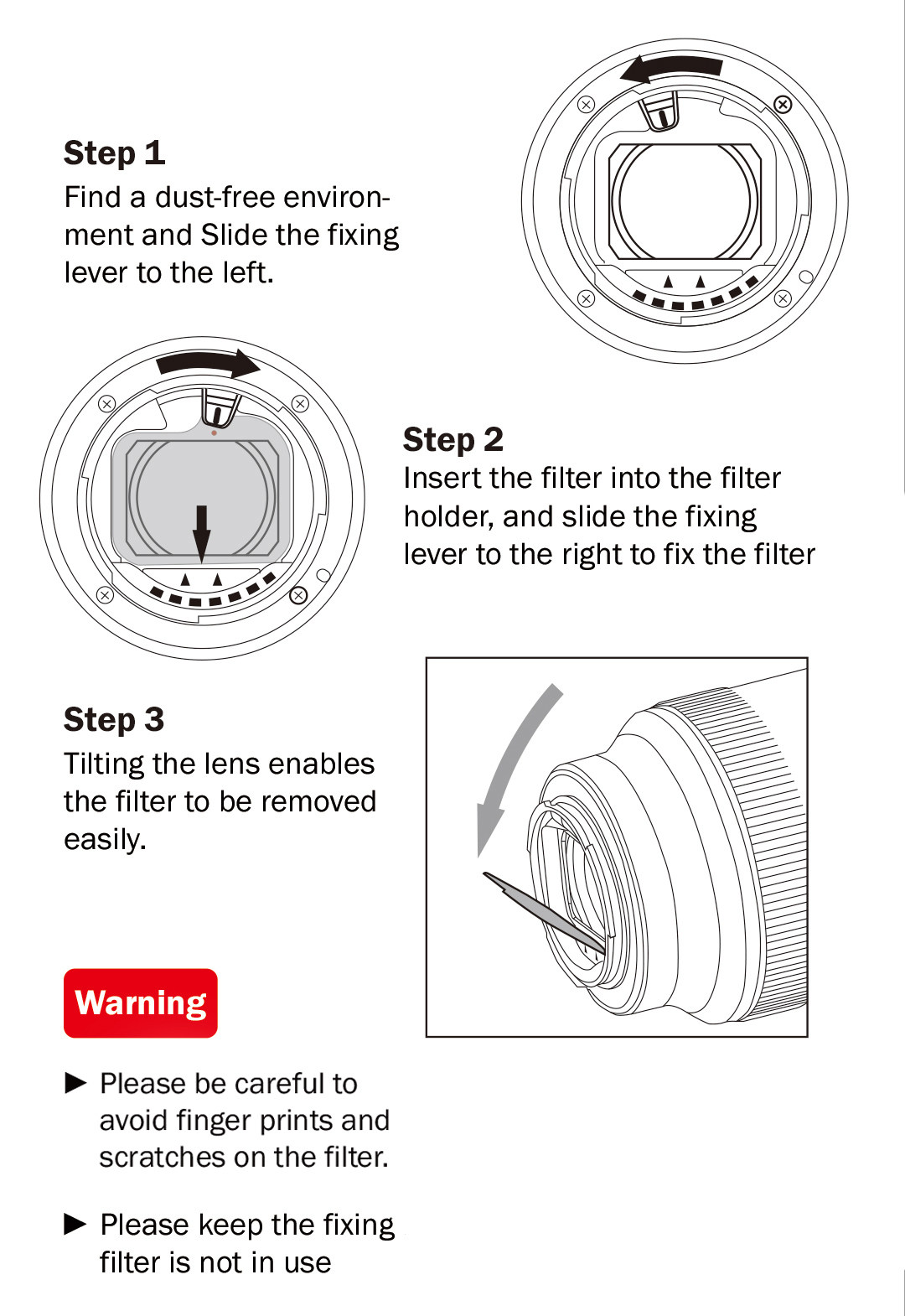 Step 1
Find a dust-free environment and Slide the fixing lever to the left.

Step 2
Insert the filter into the filter holder, and slide the fixing lever to the right to fix the filter

Step 3
Tilting the lens enables the filter to be removed easily.

Warning

► Please be careful to avoid finger prints and scratches on the filter.

► Please keep the fixing filter is not in use