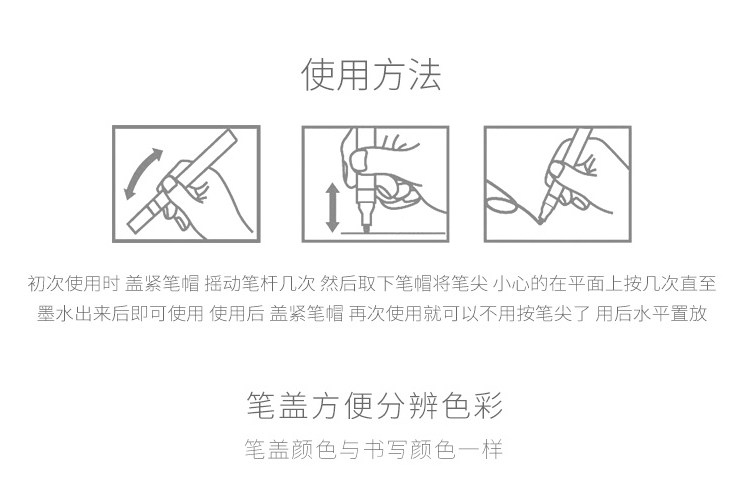 使用方法

初次使用时 盖紧笔帽 摇动笔杆几次 然后取下笔帽将笔尖 小心的在平面上按几次直至墨水出来后即可使用 使用后 盖紧笔帽 再次使用就可以不用按笔尖了 用后水平置放

笔盖方便分辨色彩

笔盖颜色与书写颜色一样