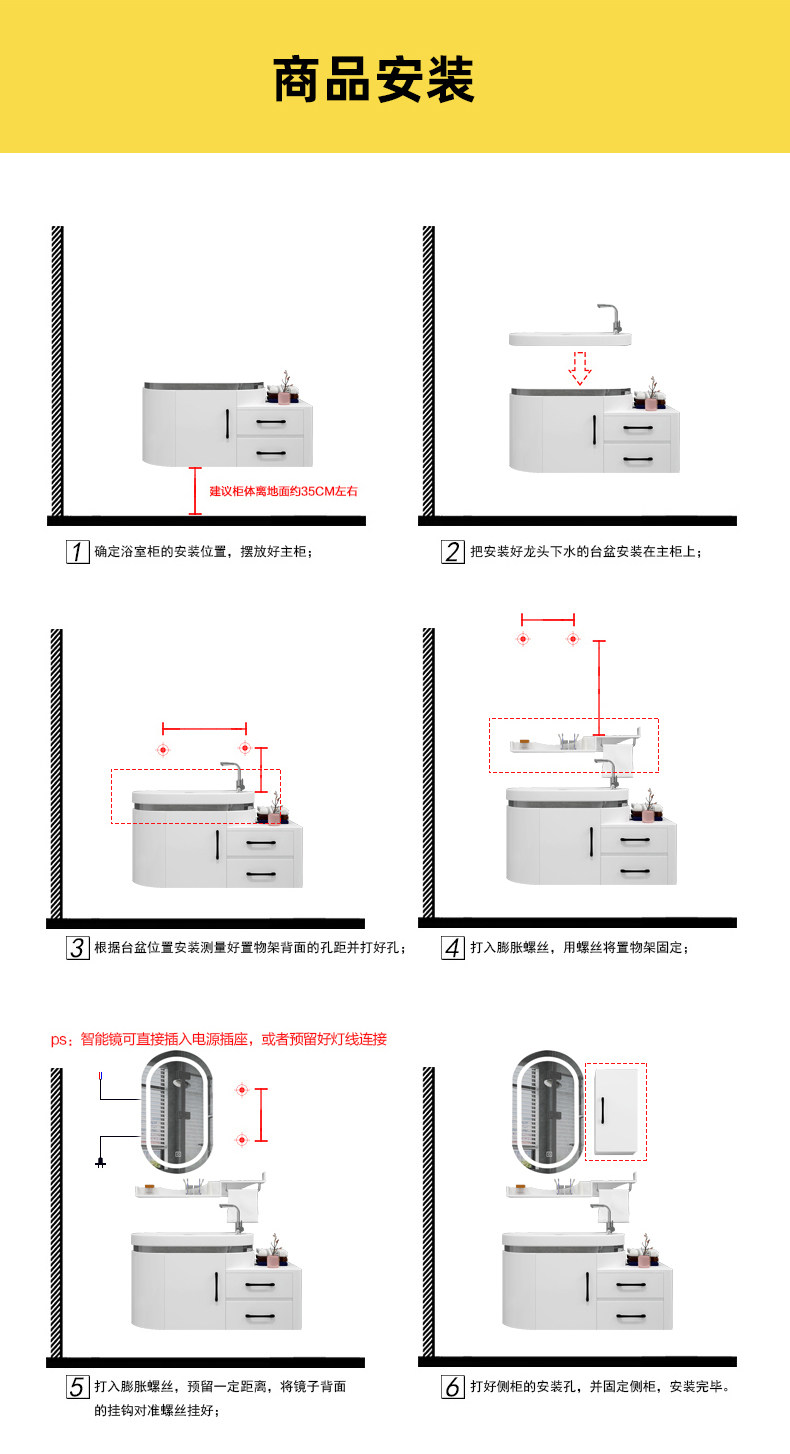 商品安装

建议柜体离地面约35CM左右

1 确定浴室柜的安装位置，摆放好主柜；

2 把安装好龙头下水的台盆安装在主柜上；

3 根据台盆位置安装测量好置物架背面的孔距并打好孔；

4 打入膨胀螺丝，用螺丝将置物架固定；

ps：智能镜可直接插入电源插座，或者预留好灯线连接

5 打入膨胀螺丝，预留一定距离，将镜子背面的挂钩对准螺丝挂好；

6 打好侧柜的安装孔，并固定侧柜，安装完毕。