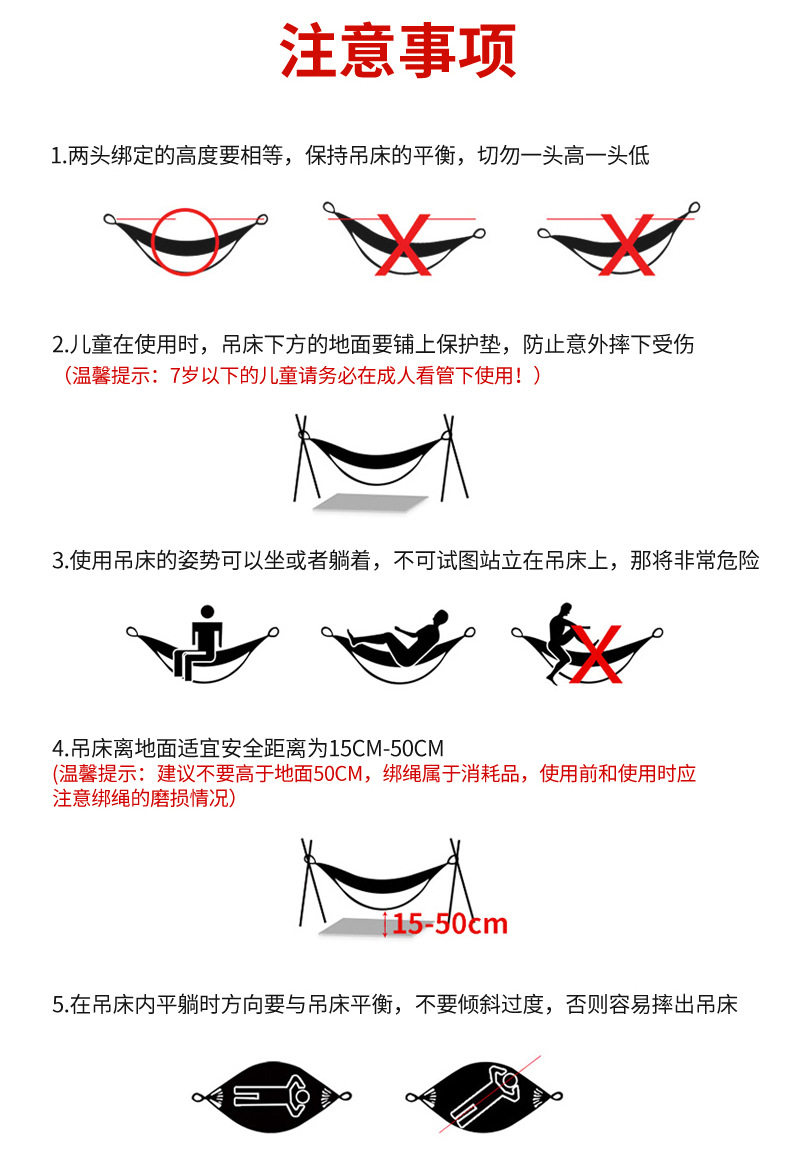 注意事项

1.两头绑定的高度要相等，保持吊床的平衡，切勿一头高一头低

2.儿童在使用时，吊床下方的地面要铺上保护垫，防止意外摔下受伤
（温馨提示：7岁以下的儿童请务必在成人看管下使用！）

3.使用吊床的姿势可以坐或者躺着，不可试图站立在吊床上，那将非常危险

4.吊床离地面适宜安全距离为15CM-50CM
(温馨提示：建议不要高于地面50CM，绑绳属于消耗品，使用前和使用时应注意绑绳的磨损情况)

15-50cm

5.在吊床内平躺时方向要与吊床平衡，不要倾斜过度，否则容易摔出吊床