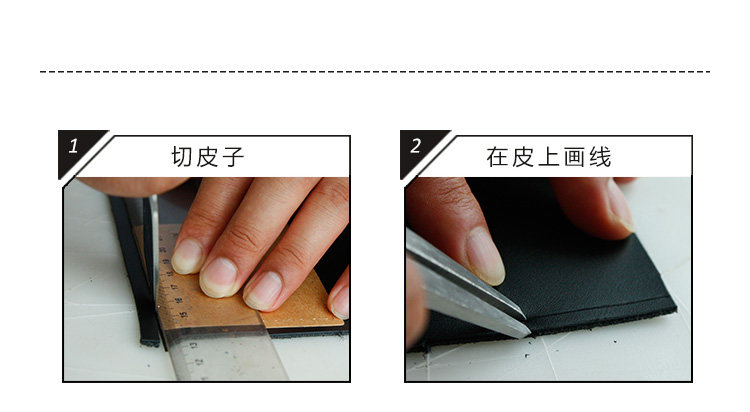 1
切皮子

2
在皮上画线