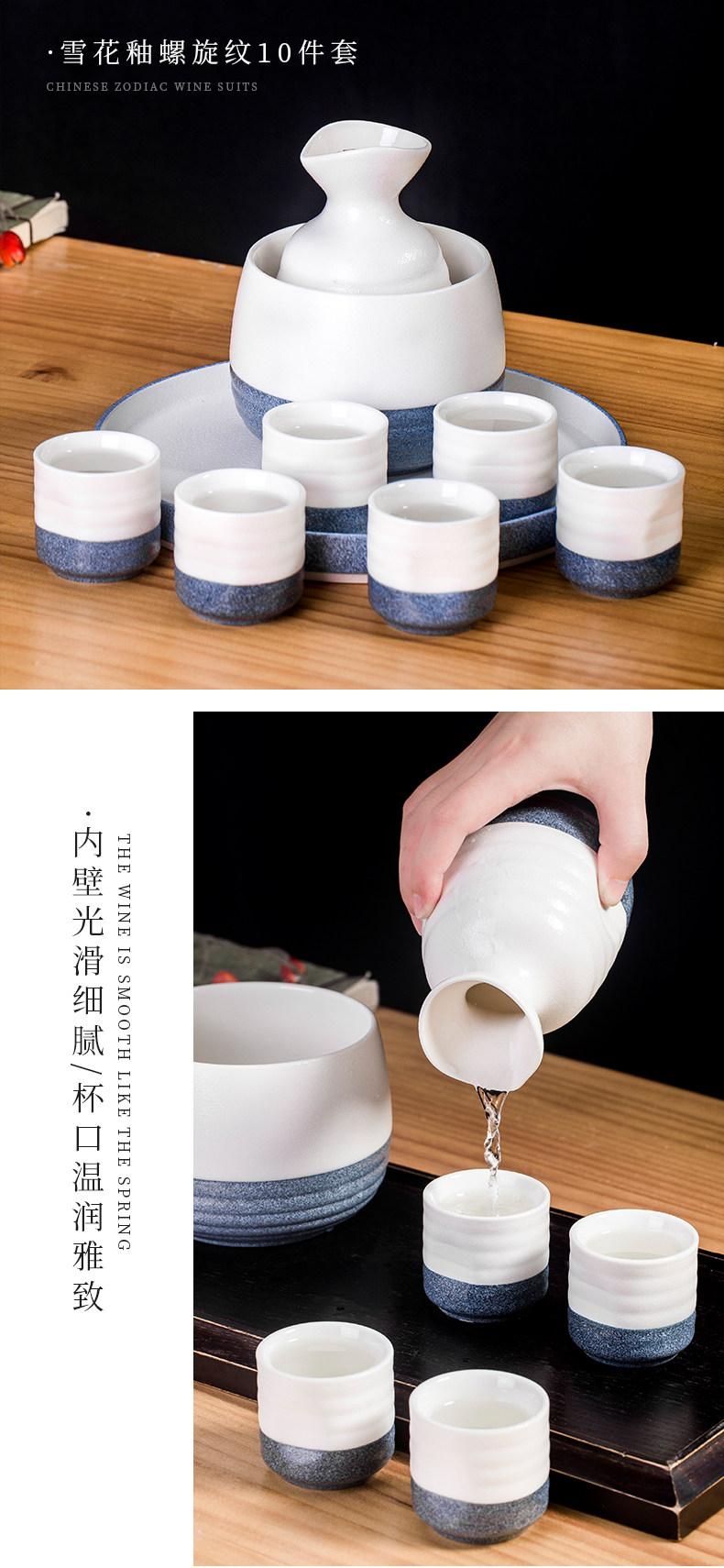 ·雪花釉螺旋纹10件套
CHINESE ZODIAC WINE SUITS

·内壁光滑细腻/杯口温润雅致
THE WINE IS SMOOTH LIKE THE SPRING