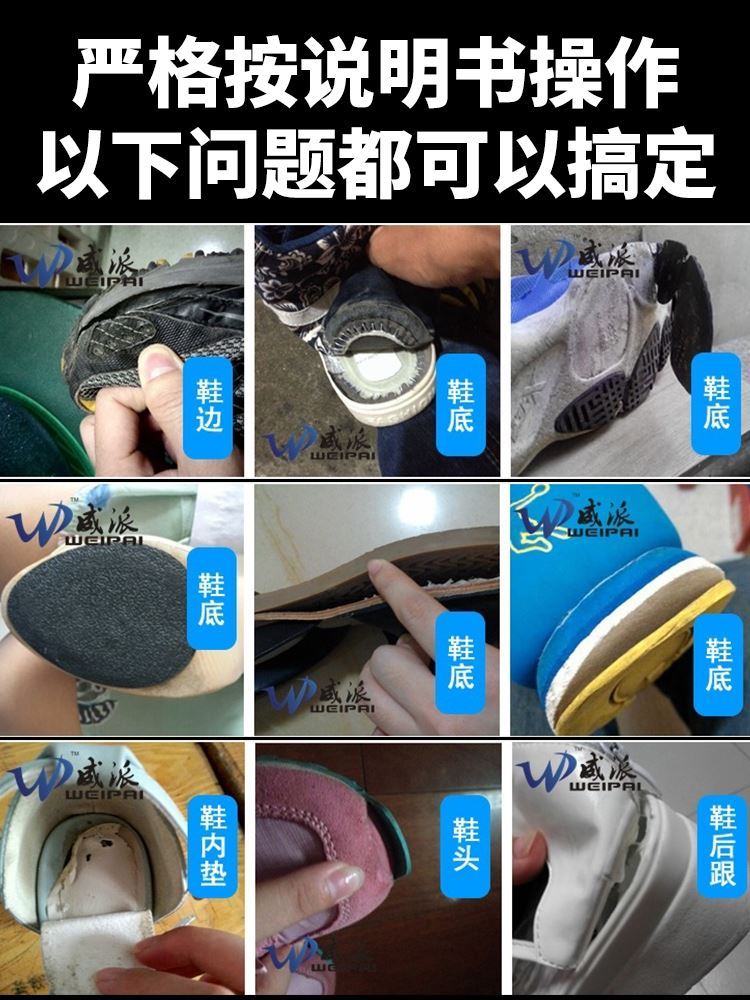 严格按说明书操作
以下问题都可以搞定

威派 WEIPAI
鞋边

威派 WEIPAI
鞋底

威派 WEIPAI
鞋底

威派 WEIPAI
鞋底

威派 WEIPAI
鞋底

威派 WEIPAI
鞋底

威派 WEIPAI
鞋内垫

威派 WEIPAI
鞋头

威派 WEIPAI
鞋后跟