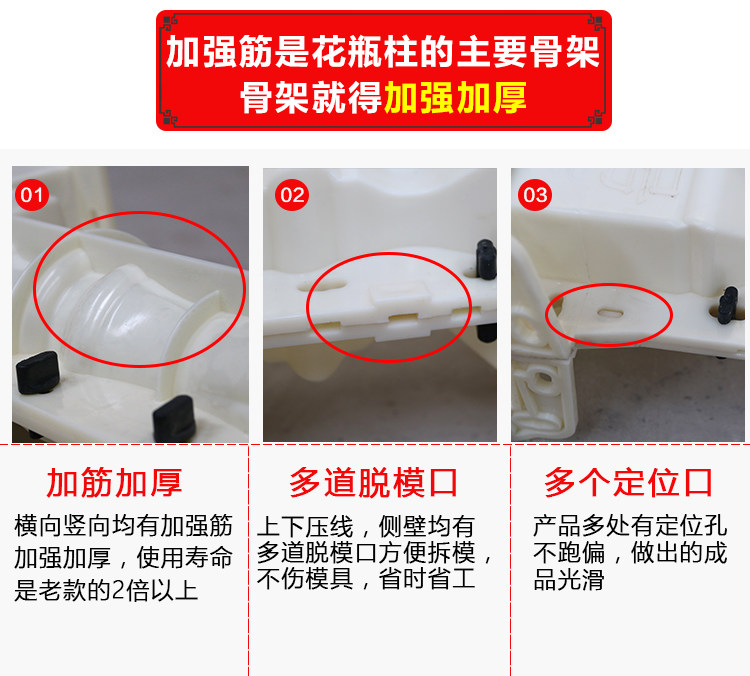 加强筋是花瓶柱的主要骨架
骨架就得加强加厚

01

02

03

加筋加厚

横向竖向均有加强筋加强加厚，使用寿命是老款的2倍以上

多道脱模口

上下压线，侧壁均有多道脱模口方便拆模，不伤模具，省时省工

多个定位口

产品多处有定位孔不跑偏，做出的成品光滑