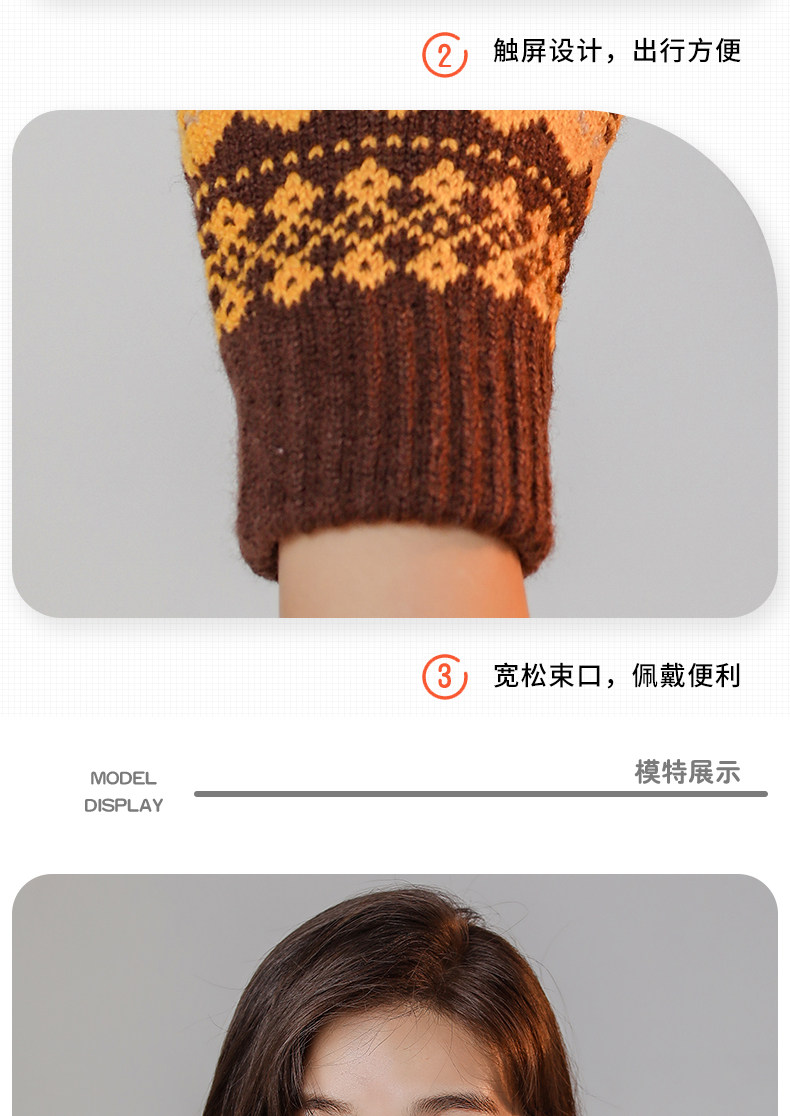 2 触屏设计，出行方便

3 宽松束口，佩戴便利

MODEL DISPLAY

模特展示