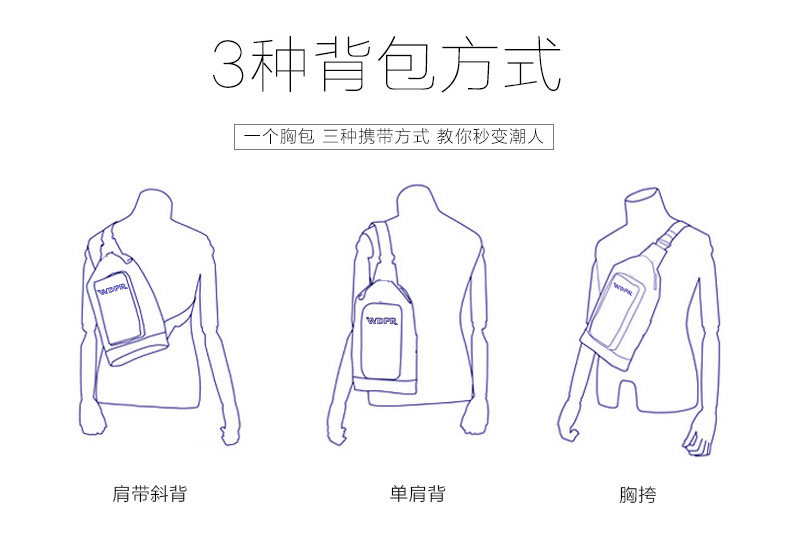 3种背包方式

一个胸包 三种携带方式 教你秒变潮人

WDPR

WDPR

WDPR

肩带斜背

单肩背

胸挎