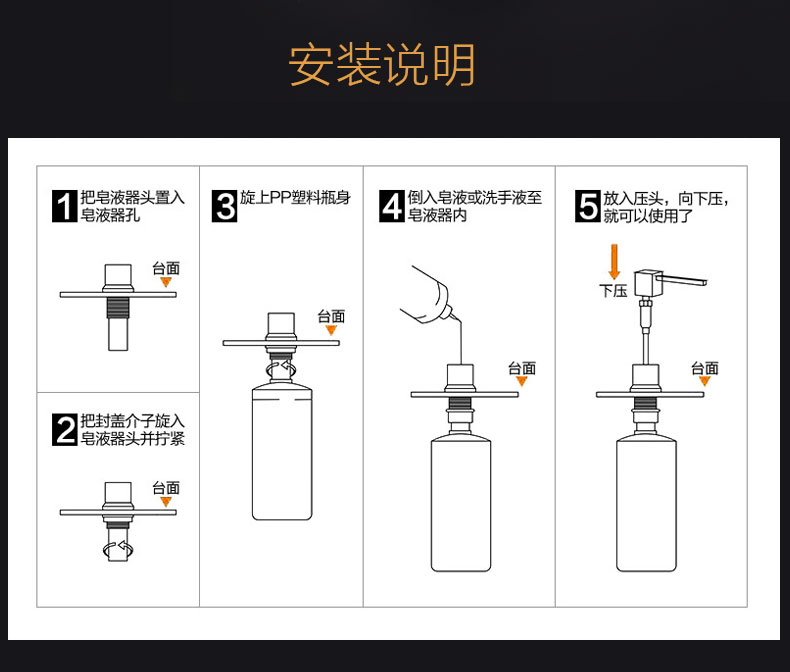 安装说明

1 把皂液器头置入皂液器孔

台面

2 把封盖介子旋入皂液器头并拧紧

台面

3 旋上PP塑料瓶身

台面

4 倒入皂液或洗手液至皂液器内

台面

5 放入压头，向下压，就可以使用了

下压

台面