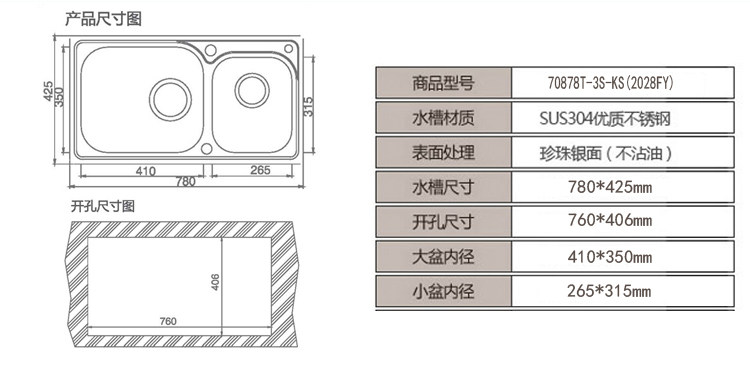 产品尺寸图

425
350
315
410
265
780

开孔尺寸图

406
760

| 商品型号 | 70878T-3S-KS(2028FY) |
|---|---|
| 水槽材质 | SUS304优质不锈钢 |
| 表面处理 | 珍珠银面（不沾油） |
| 水槽尺寸 | 780*425mm |
| 开孔尺寸 | 760*406mm |
| 大盆内径 | 410*350mm |
| 小盆内径 | 265*315mm |