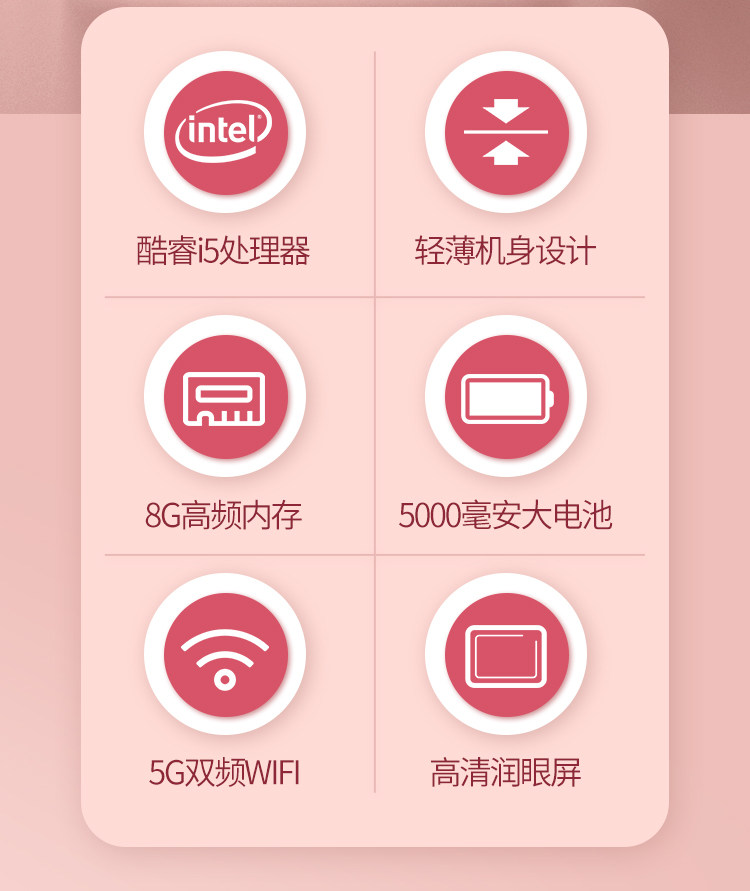 intel

酷睿i5处理器

轻薄机身设计

8G高频内存

5000毫安大电池

5G双频WIFI

高清润眼屏