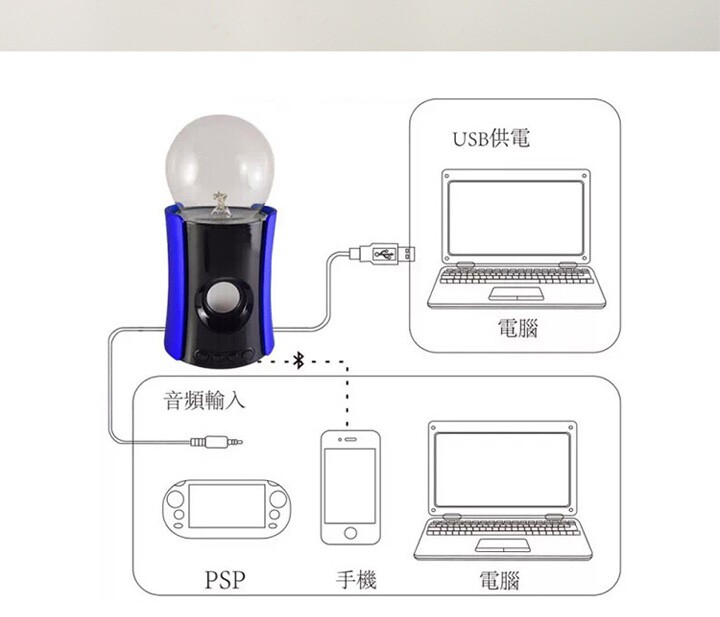 USB供電

電腦

音頻輸入

PSP

手機

電腦