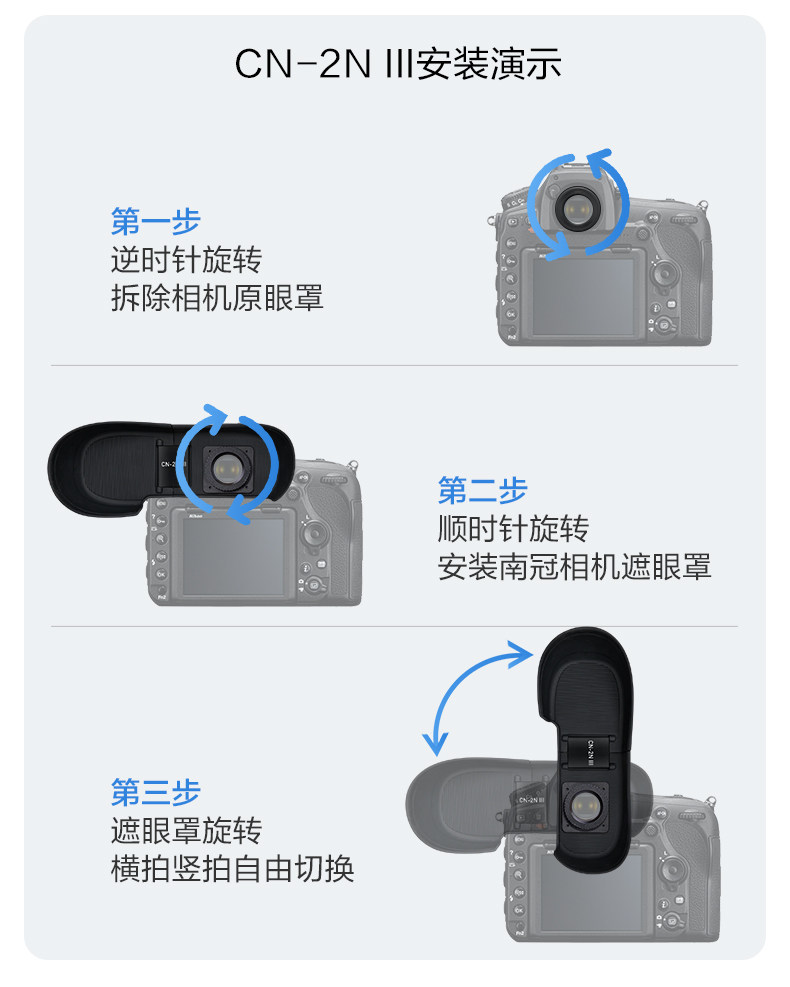 CN-2N III安装演示

第一步
逆时针旋转
拆除相机原眼罩

CN-2N III

第二步
顺时针旋转
安装南冠相机遮眼罩

CN-2N III

CN-2N III

第三步
遮眼罩旋转
横拍竖拍自由切换