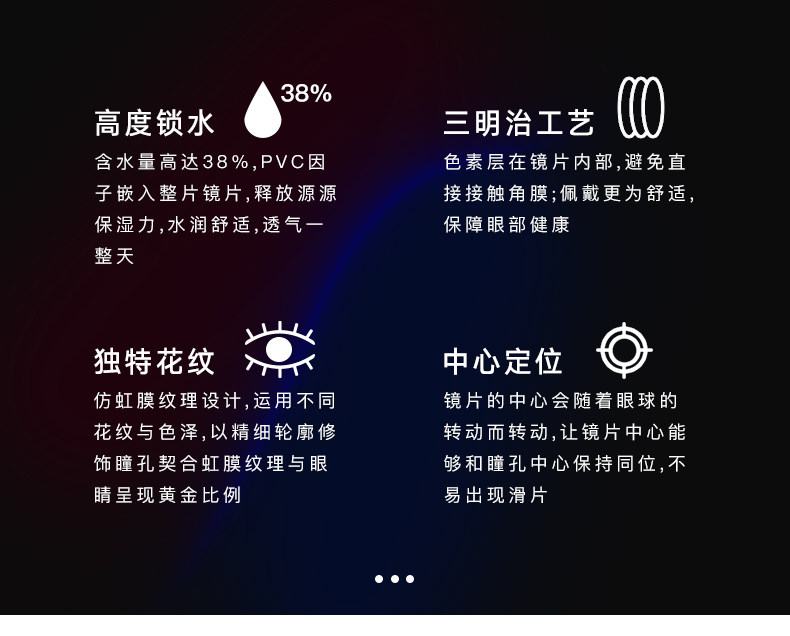 高度锁水

38%

含水量高达38%,PVC因子嵌入整片镜片,释放源源保湿力,水润舒适,透气一整天

三明治工艺

色素层在镜片内部,避免直接接触角膜;佩戴更为舒适,保障眼部健康

独特花纹

仿虹膜纹理设计,运用不同花纹与色泽,以精细轮廓修饰瞳孔契合虹膜纹理与眼睛呈现黄金比例

中心定位

镜片的中心会随着眼球的转动而转动,让镜片中心能够和瞳孔中心保持同位,不易出现滑片