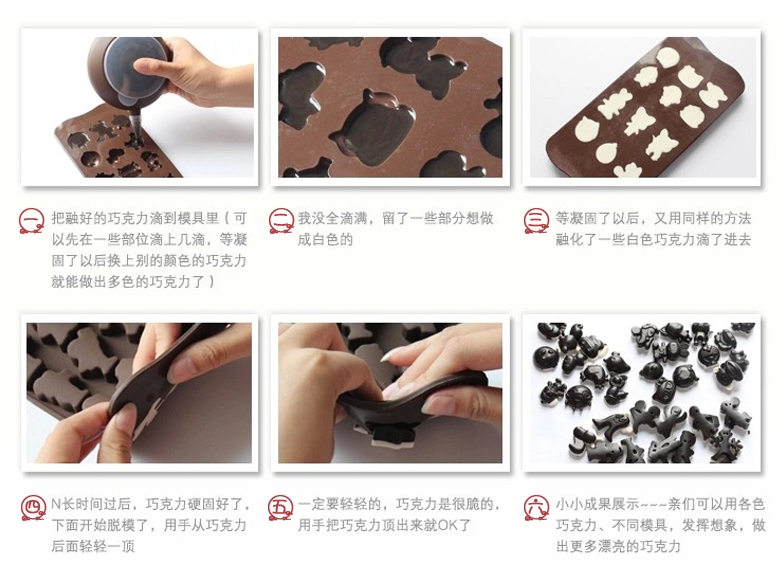 一 把融好的巧克力滴到模具里（可以先在一些部位滴上几滴，等凝固了以后换上别的颜色的巧克力就能做出多色的巧克力了）

二 我没全滴满，留了一些部分想做成白色的

三 等凝固了以后，又用同样的方法融化了一些白色巧克力滴了进去

四 N长时间过后，巧克力硬固好了，下面开始脱模了，用手从巧克力后面轻轻一顶

五 一定要轻轻的，巧克力是很脆的，用手把巧克力顶出来就OK了

六 小小成果展示~~~亲们可以用各色巧克力、不同模具，发挥想象，做出更多漂亮的巧克力