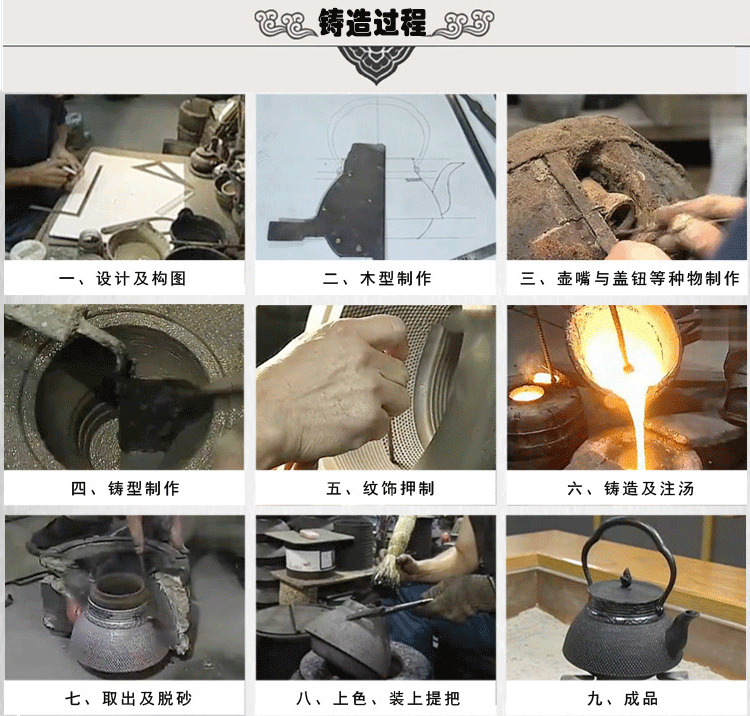 铸造过程

一、设计及构图

二、木型制作

三、壶嘴与盖钮等种物制作

四、铸型制作

五、纹饰押制

六、铸造及注汤

七、取出及脱砂

八、上色、装上提把

九、成品