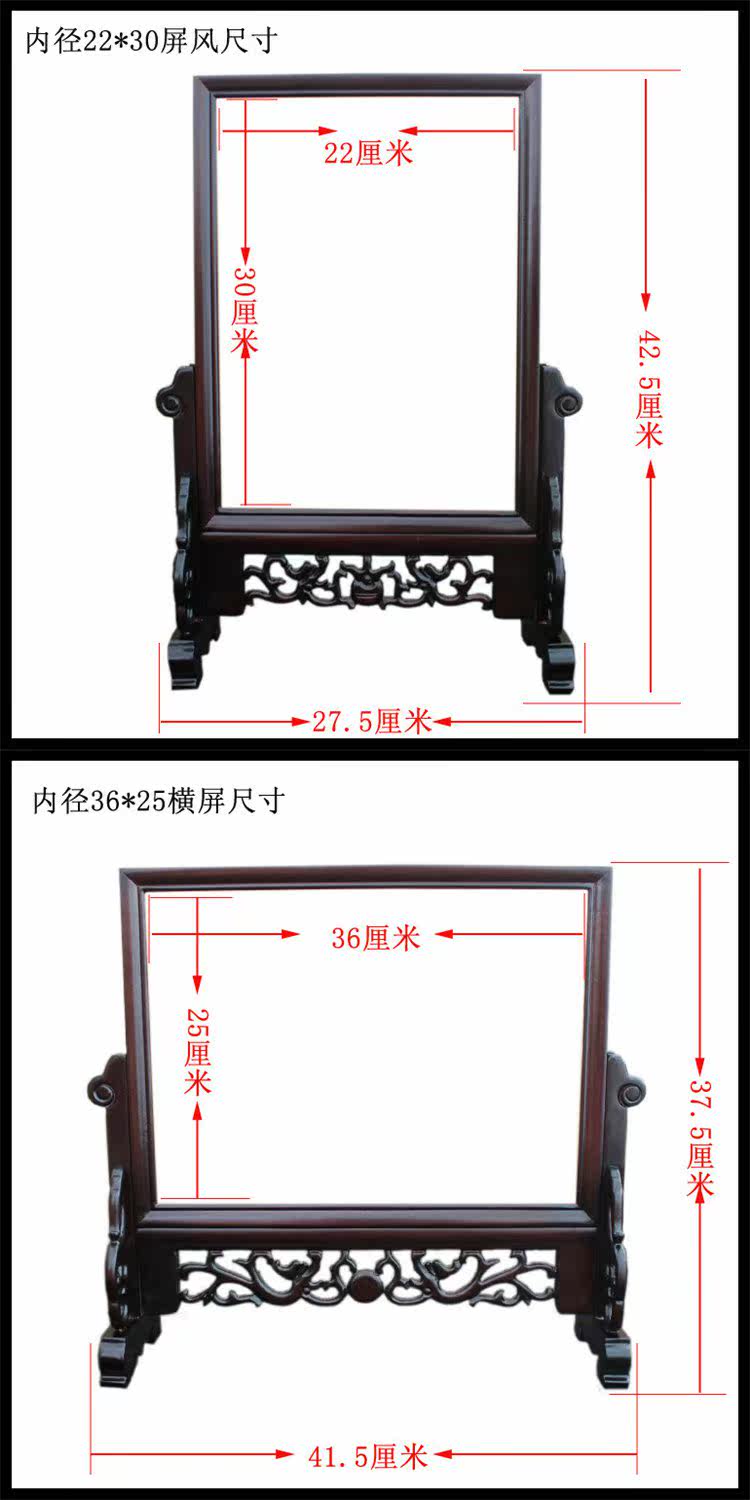 内径22*30屏风尺寸

22厘米

30厘米

42.5厘米

27.5厘米

内径36*25横屏尺寸

36厘米

25厘米

37.5厘米

41.5厘米