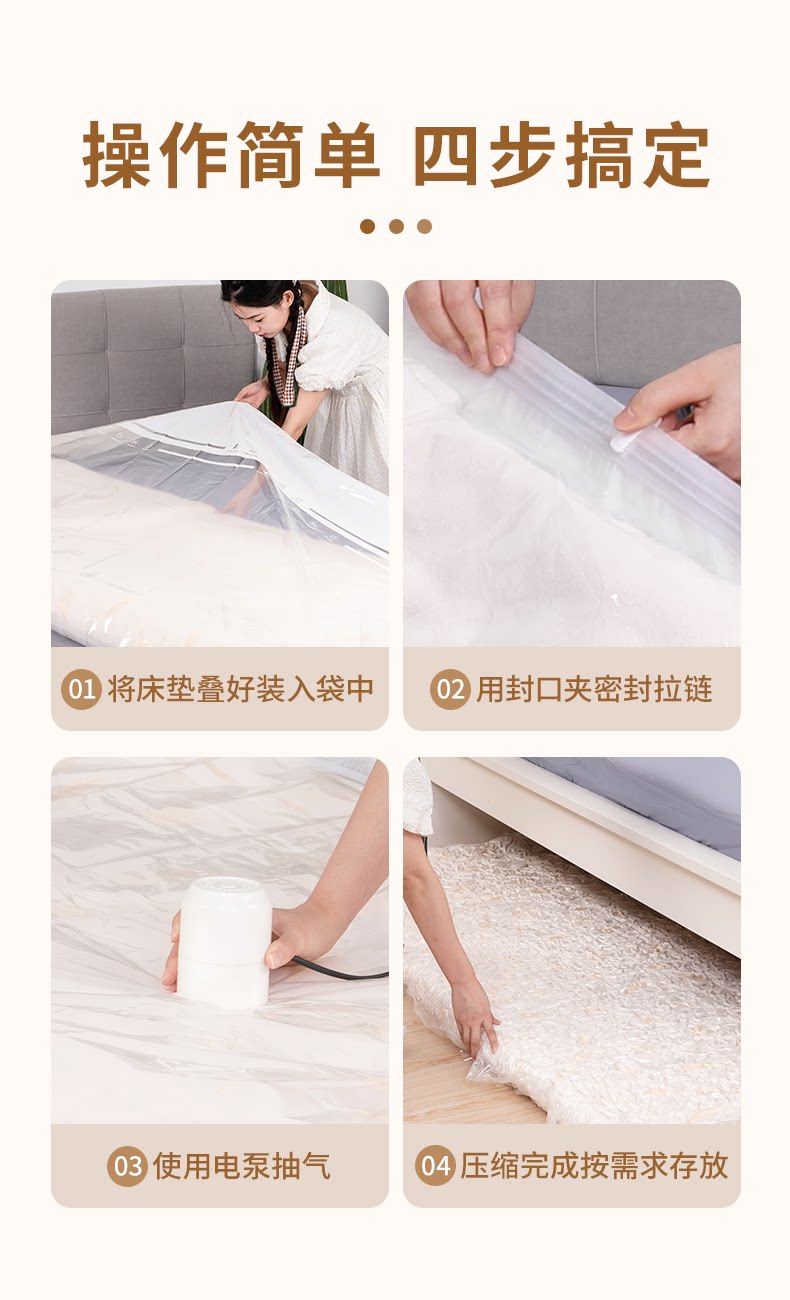 操作简单 四步搞定

01 将床垫叠好装入袋中

02 用封口夹密封拉链

03 使用电泵抽气

04 压缩完成按需求存放