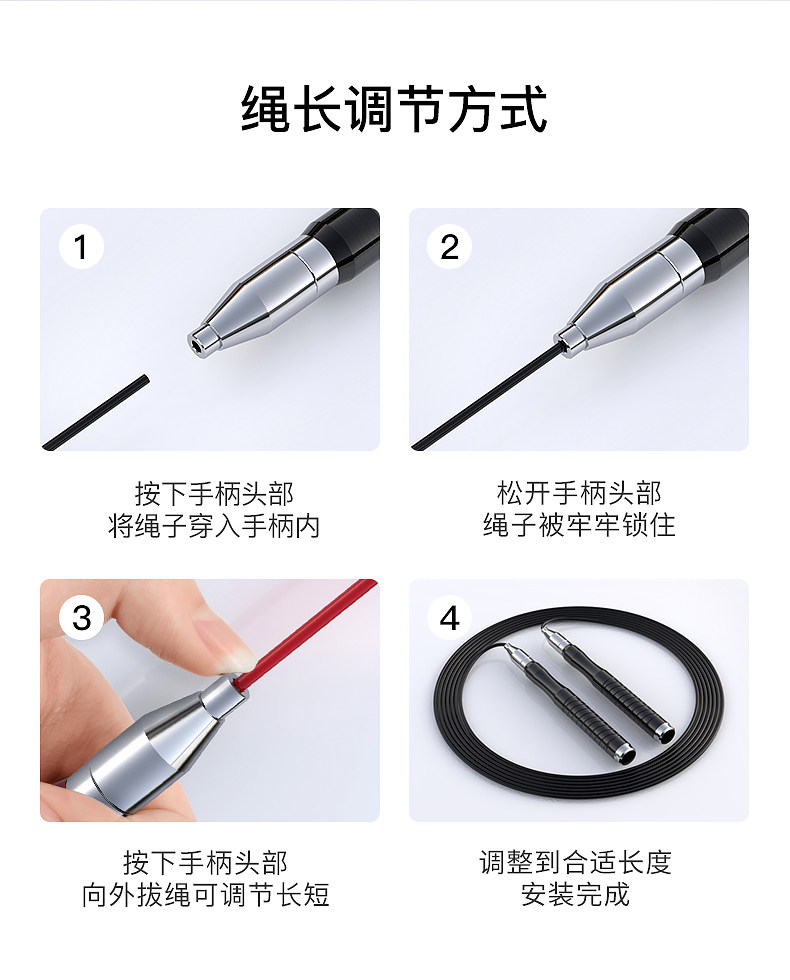 绳长调节方式

1

按下手柄头部
将绳子穿入手柄内

2

松开手柄头部
绳子被牢牢锁住

3

按下手柄头部
向外拔绳可调节长短

4

调整到合适长度
安装完成