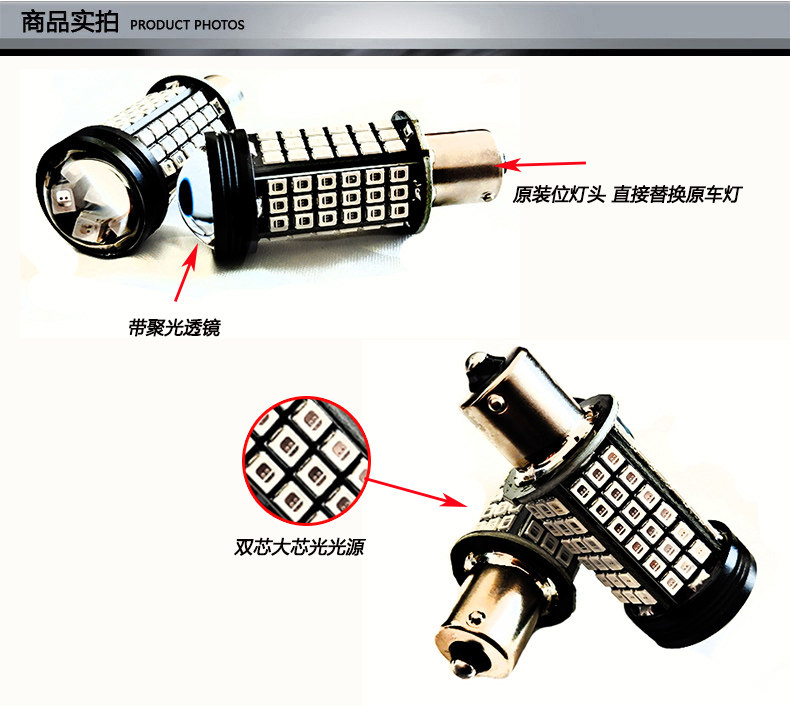 商品实拍 PRODUCT PHOTOS

原装位灯头 直接替换原车灯

带聚光透镜

双芯大芯光光源