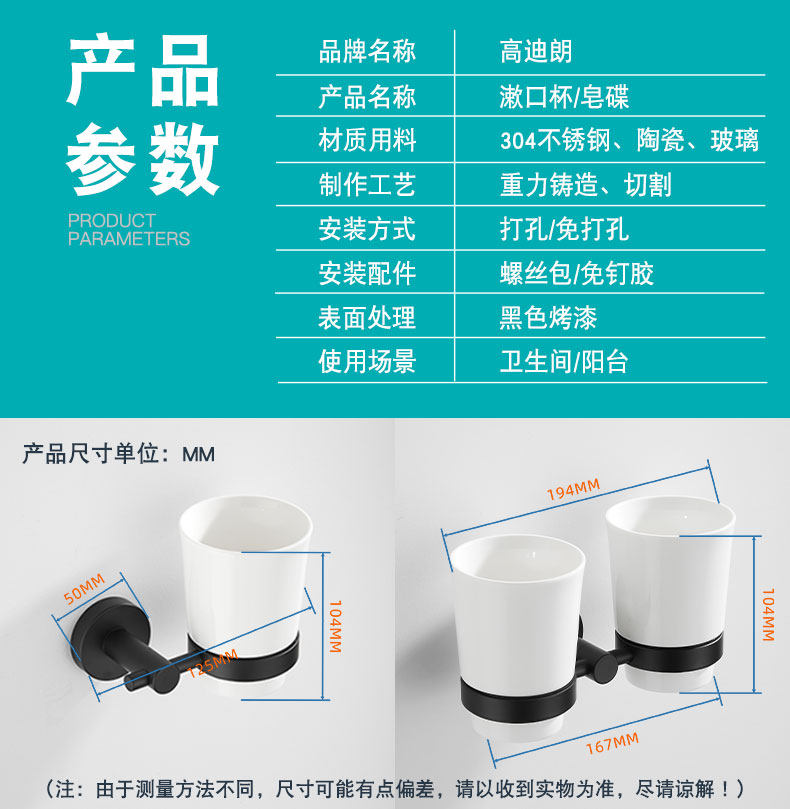 产品参数

PRODUCT PARAMETERS

| 品牌名称 | 高迪朗 |
|---|---|
| 产品名称 | 漱口杯/皂碟 |
| 材质用料 | 304不锈钢、陶瓷、玻璃 |
| 制作工艺 | 重力铸造、切割 |
| 安装方式 | 打孔/免打孔 |
| 安装配件 | 螺丝包/免钉胶 |
| 表面处理 | 黑色烤漆 |
| 使用场景 | 卫生间/阳台 |

产品尺寸单位：MM

50MM

125MM

104MM

194MM

104MM

167MM

（注：由于测量方法不同，尺寸可能有点偏差，请以收到实物为准，尽请谅解！）