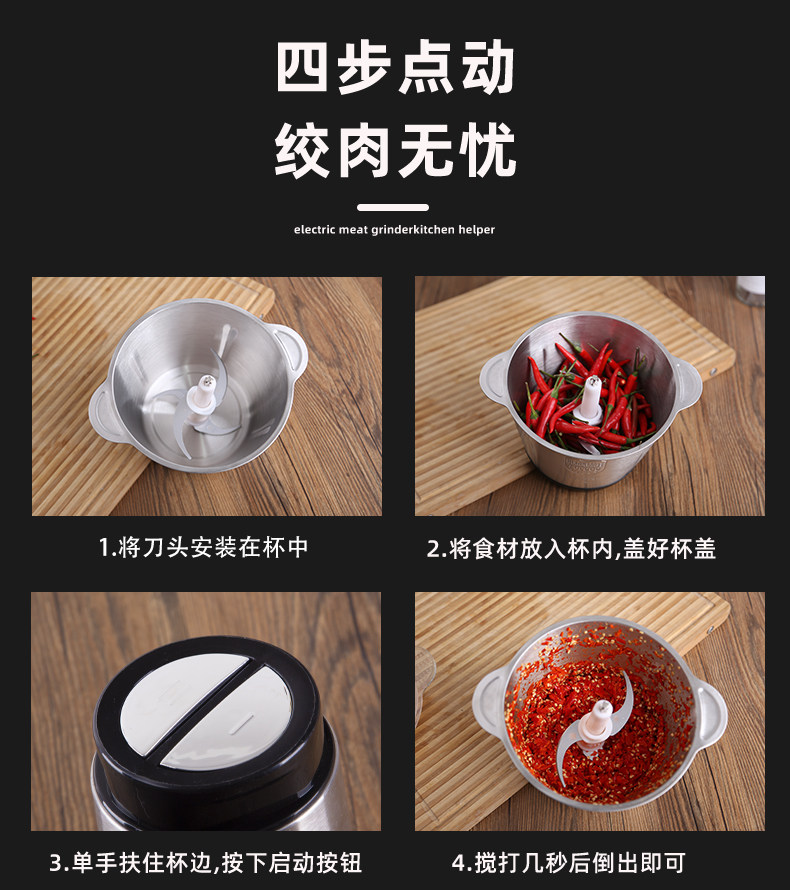 四步点动
绞肉无忧

electric meat grinderkitchen helper

1.将刀头安装在杯中

2.将食材放入杯内,盖好杯盖

3.单手扶住杯边,按下启动按钮

4.搅打几秒后倒出即可