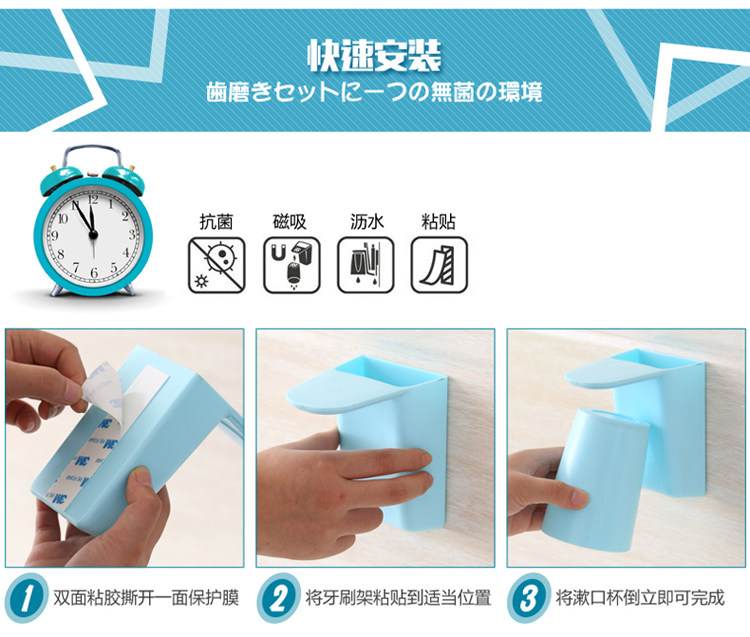 快速安装
歯磨きセットに一つの無菌の環境

12
1
2
3
4
5
6
7
8
9
10
11

抗菌
磁吸
沥水
粘贴

3M
3M
3M

1 双面粘胶撕开一面保护膜
2 将牙刷架粘贴到适当位置
3 将漱口杯倒立即可完成