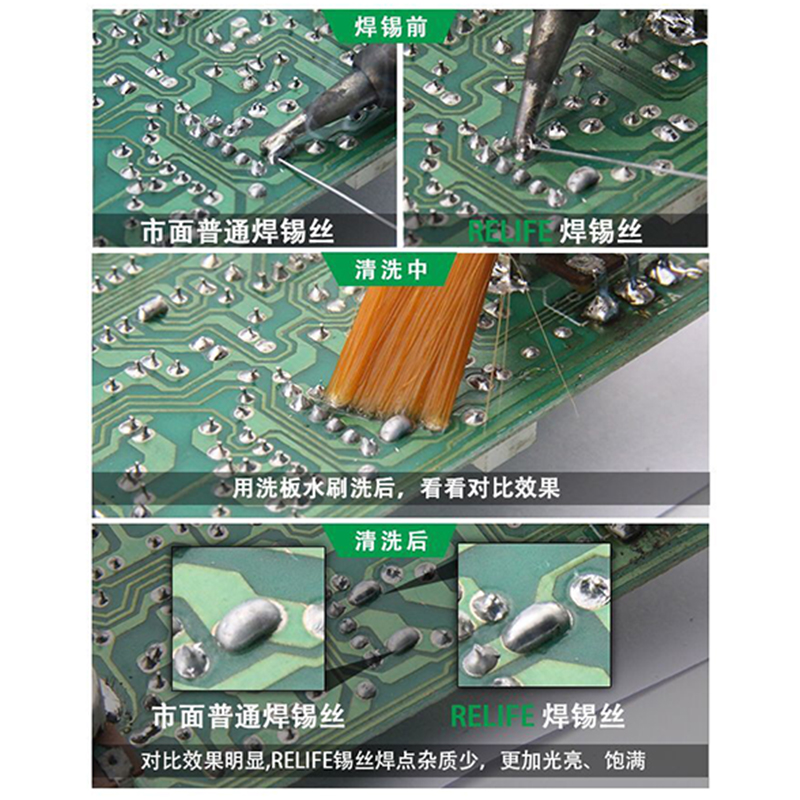 焊锡前

市面普通焊锡丝

RELIFE 焊锡丝

清洗中

用洗板水刷洗后，看看对比效果

清洗后

市面普通焊锡丝

RELIFE 焊锡丝

对比效果明显,RELIFE锡丝焊点杂质少，更加光亮、饱满