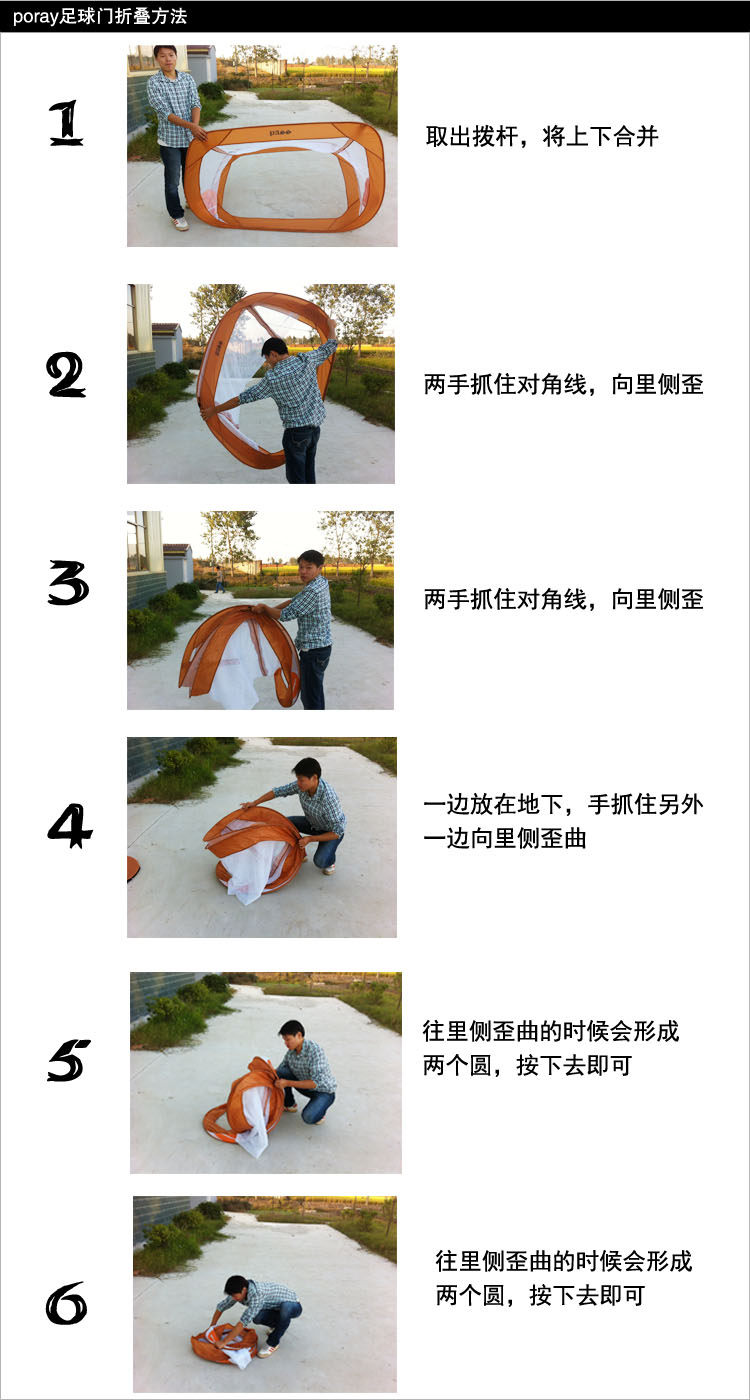 poray足球门折叠方法

1

取出拨杆，将上下合并

2

两手抓住对角线，向里侧歪

3

两手抓住对角线，向里侧歪

4

一边放在地下，手抓住另外一边向里侧歪曲

5

往里侧歪曲的时候会形成两个圆，按下去即可

6

往里侧歪曲的时候会形成两个圆，按下去即可